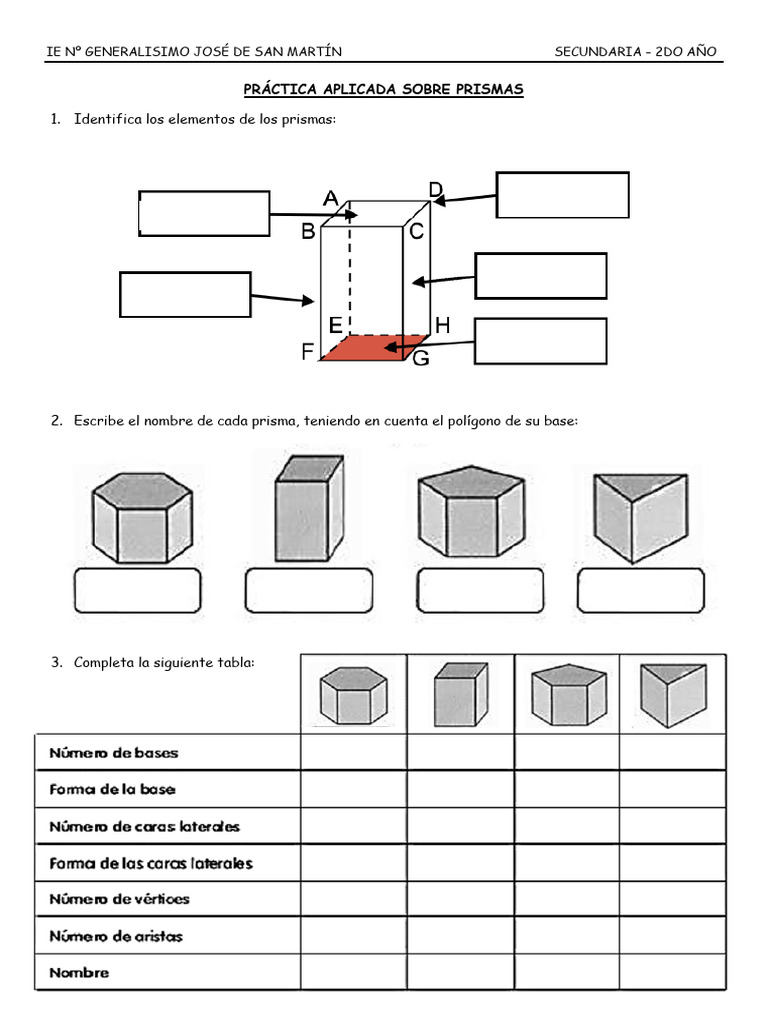 IE Nº GENERALISIMO JOSÉ DE SAN MARTÍN SECUNDARIA – 2DO AÑO

PRÁCTICA APLICADA SOBRE PRISMAS

1. Identifica los elementos de los prismas:

A D B C E H F G

2. Escribe el nombre de cada prisma, teniendo en cuenta el polígono de su base:

3. Completa la siguiente tabla:

| | | | | |
|---|---|---|---|---|
| Número de bases | | | | |
| Forma de la base | | | | |
| Número de caras laterales | | | | |
| Forma de las caras laterales | | | | |
| Número de vértices | | | | |
| Número de aristas | | | | |
| Nombre | | | | |