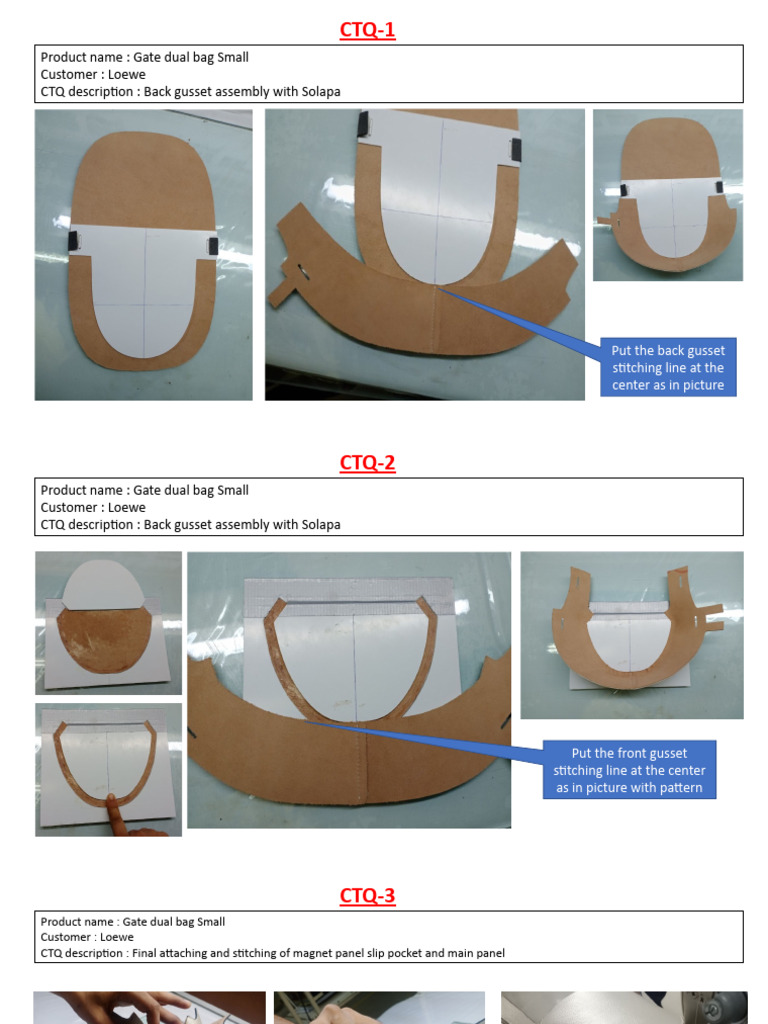 CTQ-1

Product name : Gate dual bag Small
Customer : Loewe
CTQ description : Back gusset assembly with Solapa

Put the back gusset stitching line at the center as in picture

CTQ-2

Product name : Gate dual bag Small
Customer : Loewe
CTQ description : Back gusset assembly with Solapa

Put the front gusset stitching line at the center as in picture with pattern

CTQ-3

Product name : Gate dual bag Small
Customer : Loewe
CTQ description : Final attaching and stitching of magnet panel slip pocket and main panel