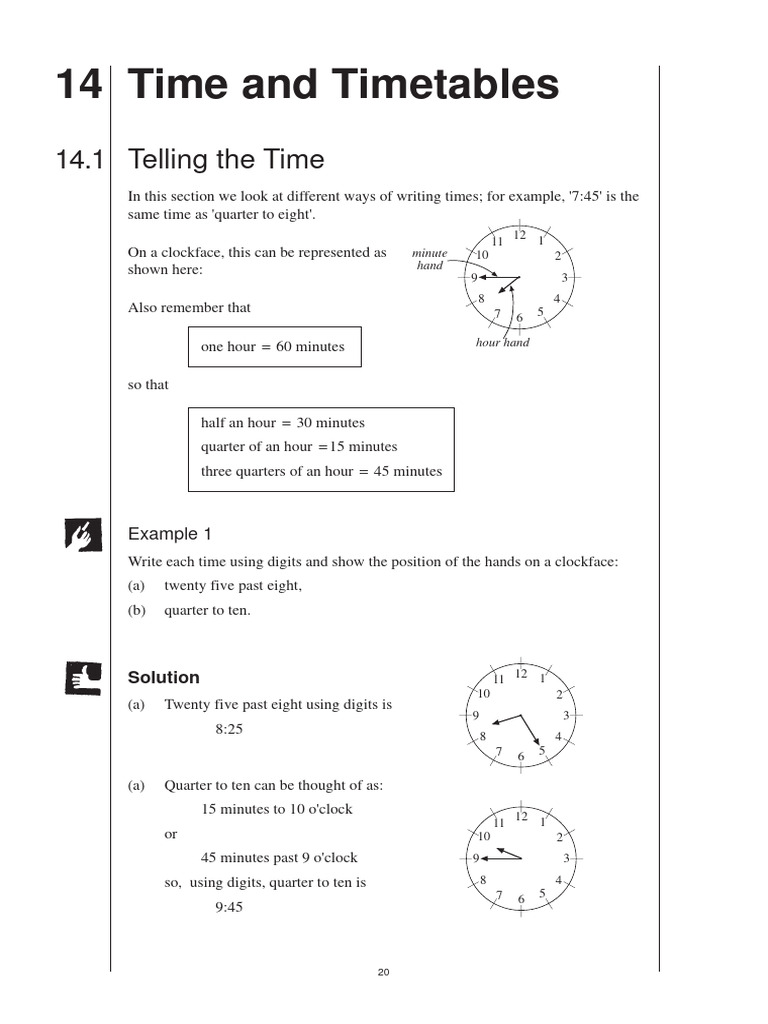 14 Time and Timetables

14.1 Telling the Time

In this section we look at different ways of writing times; for example, '7:45' is the same time as 'quarter to eight'.

On a clockface, this can be represented as shown here:

minute hand

11 12 1 10 2 9 3 8 4 7 6 5

hour hand

Also remember that

one hour = 60 minutes

so that

half an hour = 30 minutes
quarter of an hour =15 minutes
three quarters of an hour = 45 minutes

Example 1

Write each time using digits and show the position of the hands on a clockface:

(a) twenty five past eight,

(b) quarter to ten.

Solution

(a) Twenty five past eight using digits is

8:25

11 12 1 10 2 9 3 8 4 7 6 5

(a) Quarter to ten can be thought of as:

15 minutes to 10 o'clock

or

45 minutes past 9 o'clock

so, using digits, quarter to ten is

9:45

11 12 1 10 2 9 3 8 4 7 6 5

20