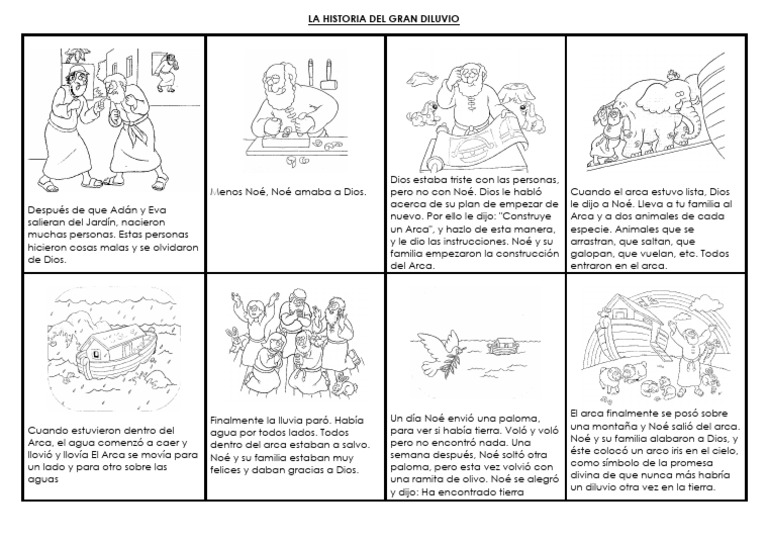 LA HISTORIA DEL GRAN DILUVIO

Después de que Adán y Eva salieran del Jardín, nacieron muchas personas. Estas personas hicieron cosas malas y se olvidaron de Dios.

Menos Noé, Noé amaba a Dios.

Dios estaba triste con las personas, pero no con Noé. Dios le habló acerca de su plan de empezar de nuevo. Por ello le dijo: "Construye un Arca", y hazlo de esta manera, y le dio las instrucciones. Noé y su familia empezaron la construcción del Arca.

Cuando el arca estuvo lista, Dios le dijo a Noé. Lleva a tu familia al Arca y a dos animales de cada especie. Animales que se arrastran, que saltan, que galopan, que vuelan, etc. Todos entraron en el arca.

Cuando estuvieron dentro del Arca, el agua comenzó a caer y llovió y llovía El Arca se movía para un lado y para otro sobre las aguas

Finalmente la lluvia paró. Había agua por todos lados. Todos dentro del arca estaban a salvo. Noé y su familia estaban muy felices y daban gracias a Dios.

Un día Noé envió una paloma, para ver si había tierra. Voló y voló pero no encontró nada. Una semana después, Noé soltó otra paloma, pero esta vez volvió con una ramita de olivo. Noé se alegró y dijo: Ha encontrado tierra

El arca finalmente se posó sobre una montaña y Noé salió del arca. Noé y su familia alabaron a Dios, y éste colocó un arco iris en el cielo, como símbolo de la promesa divina de que nunca más habría un diluvio otra vez en la tierra.