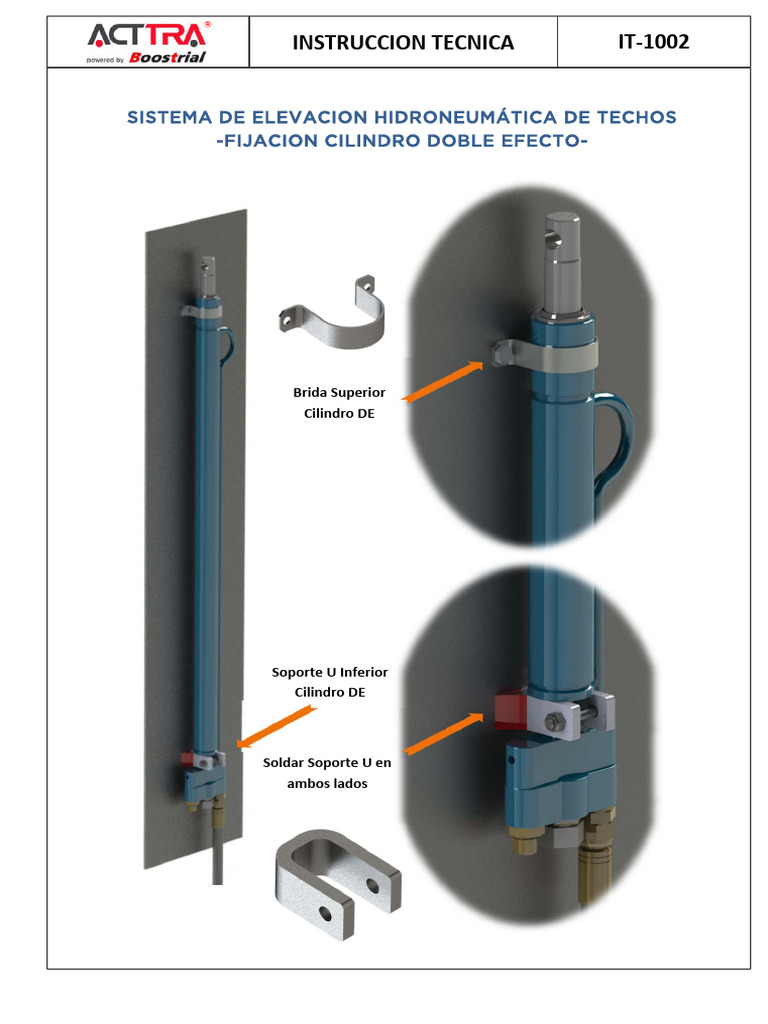 ACTTRA®
powered by Boostrial

INSTRUCCION TECNICA

IT-1002

SISTEMA DE ELEVACION HIDRONEUMÁTICA DE TECHOS
-FIJACION CILINDRO DOBLE EFECTO-

Brida Superior
Cilindro DE

Soporte U Inferior
Cilindro DE

Soldar Soporte U en
ambos lados