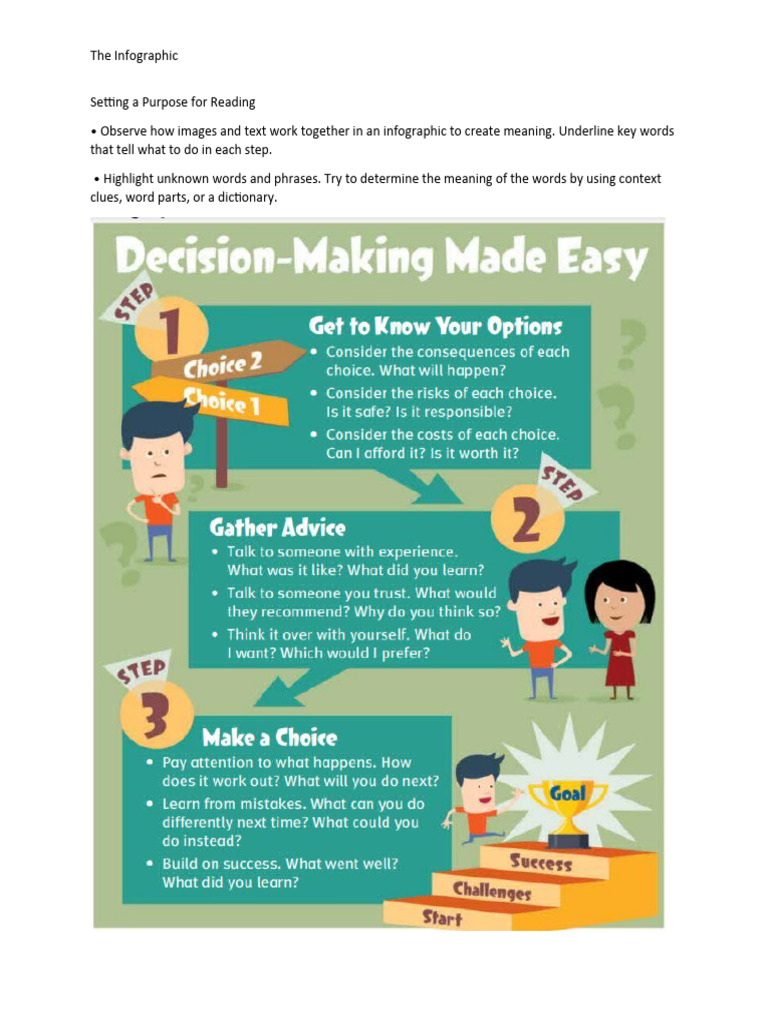 The Infographic

Setting a Purpose for Reading

• Observe how images and text work together in an infographic to create meaning. Underline key words that tell what to do in each step.

• Highlight unknown words and phrases. Try to determine the meaning of the words by using context clues, word parts, or a dictionary.

Decision-Making Made Easy

STEP 1

Choice 2
Choice 1

Get to Know Your Options
• Consider the consequences of each choice. What will happen?
• Consider the risks of each choice. Is it safe? Is it responsible?
• Consider the costs of each choice. Can I afford it? Is it worth it?

STEP 2

Gather Advice
• Talk to someone with experience. What was it like? What did you learn?
• Talk to someone you trust. What would they recommend? Why do you think so?
• Think it over with yourself. What do I want? Which would I prefer?

STEP 3

Make a Choice
• Pay attention to what happens. How does it work out? What will you do next?
• Learn from mistakes. What can you do differently next time? What could you do instead?
• Build on success. What went well? What did you learn?

Goal
Success
Challenges
Start