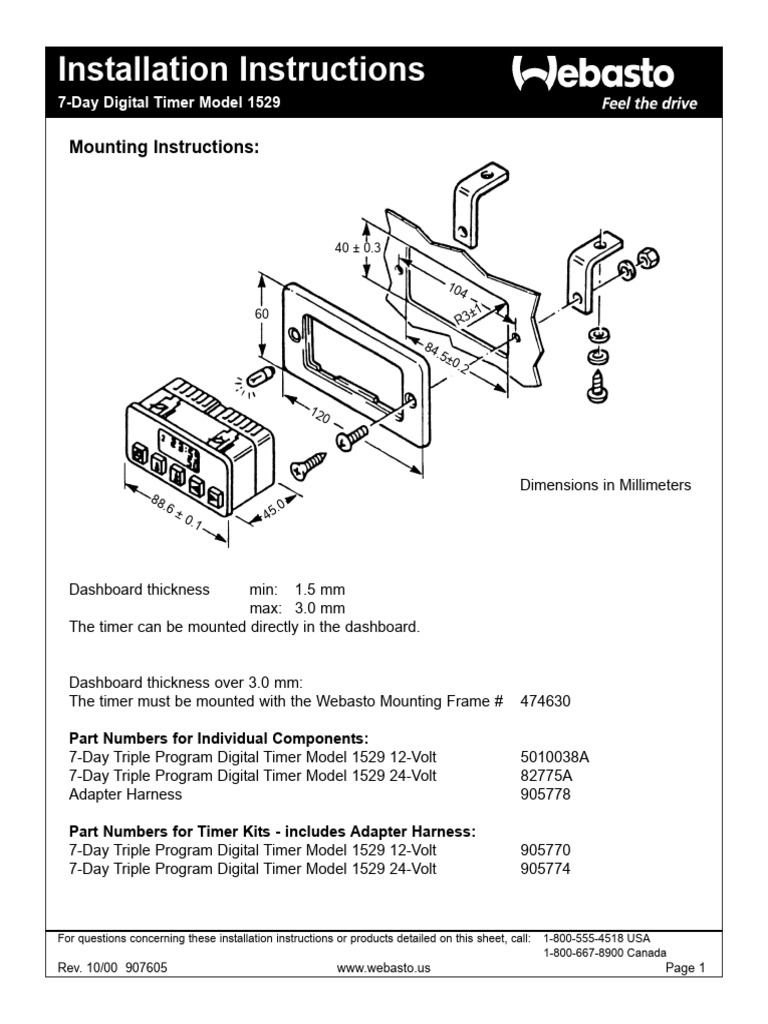 Installation Instructions
7-Day Digital Timer Model 1529

Webasto
Feel the drive

Mounting Instructions:

40 ± 0.3
104
R3±1
84.5±0.2
60
120
88.6 ± 0.1
45.0

Dimensions in Millimeters

Dashboard thickness min: 1.5 mm
max: 3.0 mm
The timer can be mounted directly in the dashboard.

Dashboard thickness over 3.0 mm:
The timer must be mounted with the Webasto Mounting Frame # 474630

Part Numbers for Individual Components:
7-Day Triple Program Digital Timer Model 1529 12-Volt 5010038A
7-Day Triple Program Digital Timer Model 1529 24-Volt 82775A
Adapter Harness 905778

Part Numbers for Timer Kits - includes Adapter Harness:
7-Day Triple Program Digital Timer Model 1529 12-Volt 905770
7-Day Triple Program Digital Timer Model 1529 24-Volt 905774

For questions concerning these installation instructions or products detailed on this sheet, call: 1-800-555-4518 USA
1-800-667-8900 Canada
Rev. 10/00 907605 www.webasto.us Page 1