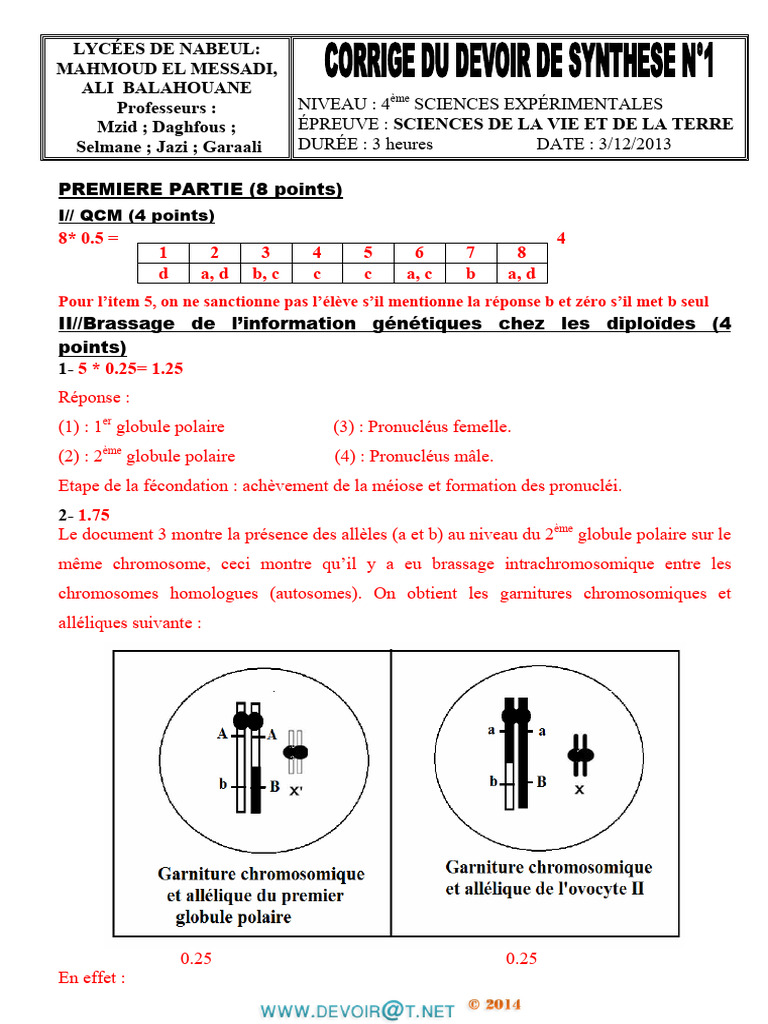 LYCÉES DE NABEUL: MAHMOUD EL MESSADI, ALI BALAHOUANE
Professeurs :
Mzid ; Daghfous ; Selmane ; Jazi ; Garaali

CORRIGE DU DEVOIR DE SYNTHESE N°1
NIVEAU : 4$^{ème}$ SCIENCES EXPÉRIMENTALES
ÉPREUVE : SCIENCES DE LA VIE ET DE LA TERRE
DURÉE : 3 heures DATE : 3/12/2013

PREMIERE PARTIE (8 points)
I// QCM (4 points)
8* 0.5 = 4

| 1 | 2 | 3 | 4 | 5 | 6 | 7 | 8 |
|---|---|---|---|---|---|---|---|
| d | a, d | b, c | c | c | a, c | b | a, d |

Pour l'item 5, on ne sanctionne pas l'élève s'il mentionne la réponse b et zéro s'il met b seul

II//Brassage de l'information génétiques chez les diploïdes (4 points)
1- 5 * 0.25= 1.25
Réponse :
(1) : 1$^{er}$ globule polaire (3) : Pronucléus femelle.
(2) : 2$^{ème}$ globule polaire (4) : Pronucléus mâle.
Etape de la fécondation : achèvement de la méiose et formation des pronucléi.

2- 1.75
Le document 3 montre la présence des allèles (a et b) au niveau du 2$^{ème}$ globule polaire sur le même chromosome, ceci montre qu'il y a eu brassage intrachromosomique entre les chromosomes homologues (autosomes). On obtient les garnitures chromosomiques et alléliques suivante :

A A b B X'
Garniture chromosomique et allélique du premier globule polaire

a a b B X
Garniture chromosomique et allélique de l'ovocyte II

0.25 0.25

En effet :

WWW.DEVOIR@T.NET © 2014