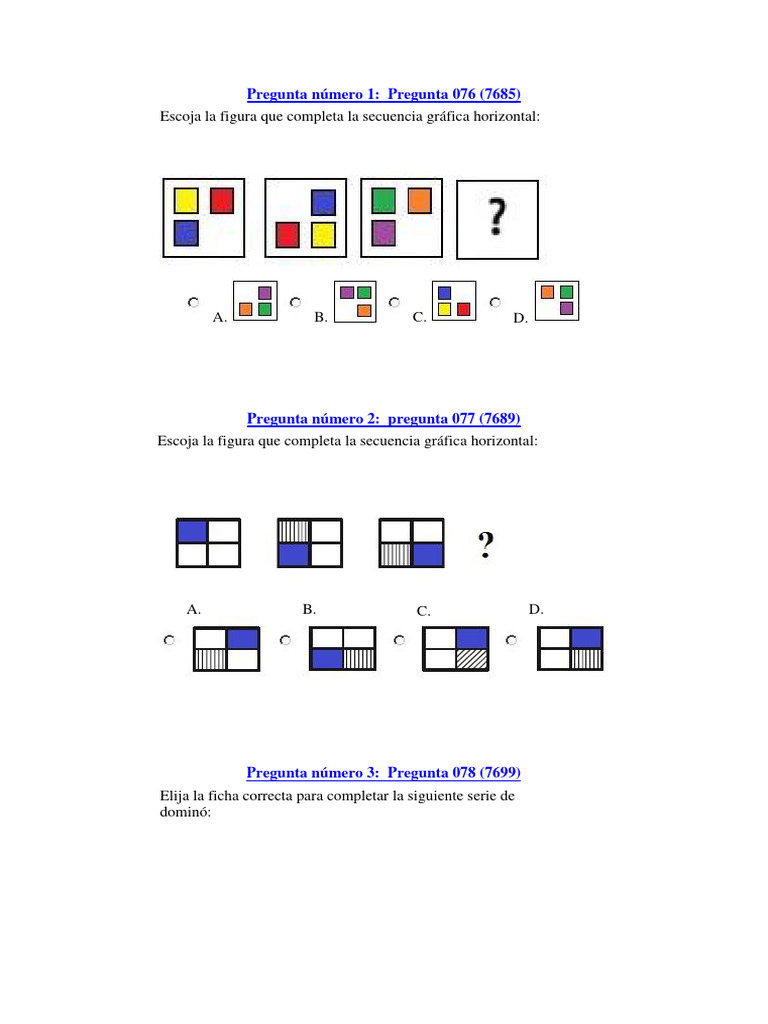 Pregunta número 1: Pregunta 076 (7685)

Escoja la figura que completa la secuencia gráfica horizontal:

?

A. B. C. D.

Pregunta número 2: pregunta 077 (7689)

Escoja la figura que completa la secuencia gráfica horizontal:

?

A. B. C. D.

Pregunta número 3: Pregunta 078 (7699)

Elija la ficha correcta para completar la siguiente serie de dominó: