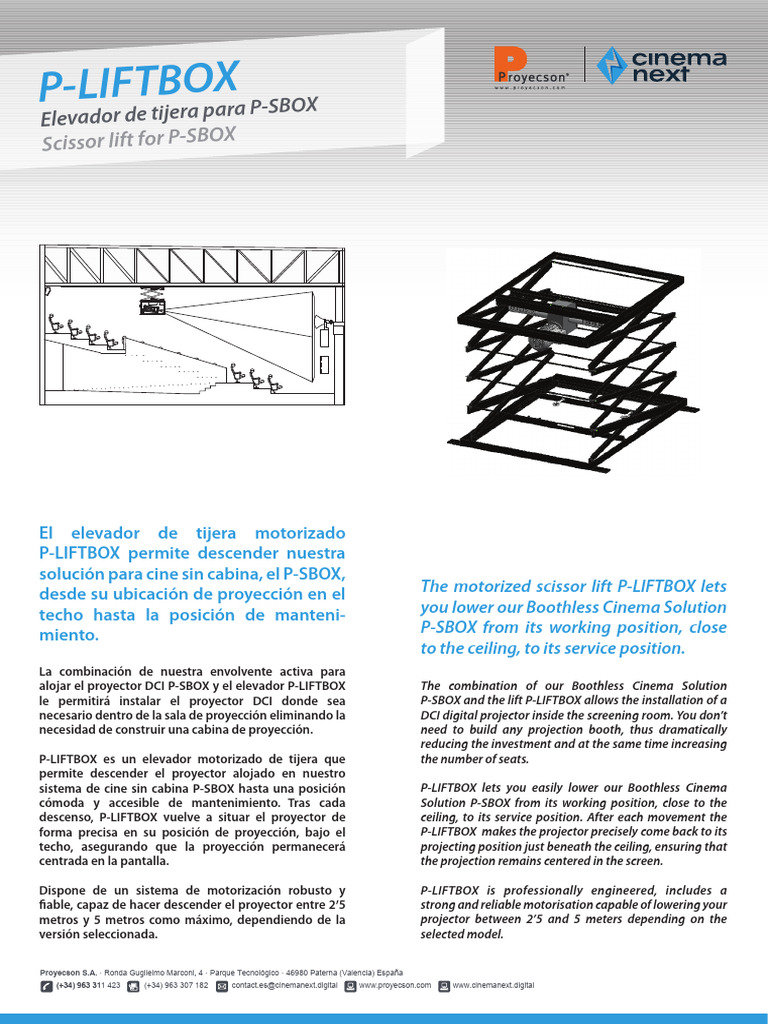 P-LIFTBOX
Elevador de tijera para P-SBOX
Scissor lift for P-SBOX

Proyecson®
www.proyecson.com

cinema next

El elevador de tijera motorizado P-LIFTBOX permite descender nuestra solución para cine sin cabina, el P-SBOX, desde su ubicación de proyección en el techo hasta la posición de mantenimiento.

La combinación de nuestra envolvente activa para alojar el proyector DCI P-SBOX y el elevador P-LIFTBOX le permitirá instalar el proyector DCI donde sea necesario dentro de la sala de proyección eliminando la necesidad de construir una cabina de proyección.

P-LIFTBOX es un elevador motorizado de tijera que permite descender el proyector alojado en nuestro sistema de cine sin cabina P-SBOX hasta una posición cómoda y accesible de mantenimiento. Tras cada descenso, P-LIFTBOX vuelve a situar el proyector de forma precisa en su posición de proyección, bajo el techo, asegurando que la proyección permanecerá centrada en la pantalla.

Dispone de un sistema de motorización robusto y fiable, capaz de hacer descender el proyector entre 2'5 metros y 5 metros como máximo, dependiendo de la versión seleccionada.

The motorized scissor lift P-LIFTBOX lets you lower our Boothless Cinema Solution P-SBOX from its working position, close to the ceiling, to its service position.

The combination of our Boothless Cinema Solution P-SBOX and the lift P-LIFTBOX allows the installation of a DCI digital projector inside the screening room. You don't need to build any projection booth, thus dramatically reducing the investment and at the same time increasing the number of seats.

P-LIFTBOX lets you easily lower our Boothless Cinema Solution P-SBOX from its working position, close to the ceiling, to its service position. After each movement the P-LIFTBOX makes the projector precisely come back to its projecting position just beneath the ceiling, ensuring that the projection remains centered in the screen.

P-LIFTBOX is professionally engineered, includes a strong and reliable motorisation capable of lowering your projector between 2'5 and 5 meters depending on the selected model.

Proyecson S.A. · Ronda Guglielmo Marconi, 4 · Parque Tecnológico · 46980 Paterna (Valencia) España
(+34) 963 311 423 (+34) 963 307 182 contact.es@cinemanext.digital www.proyecson.com www.cinemanext.digital