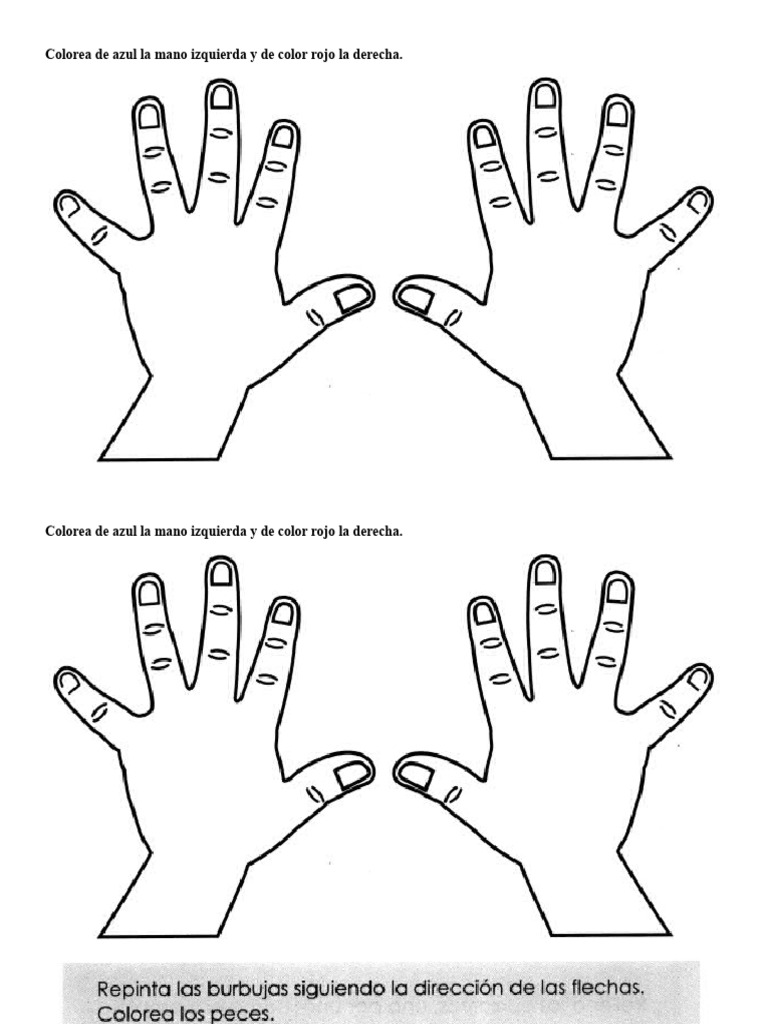 Colorea de azul la mano izquierda y de color rojo la derecha.

Colorea de azul la mano izquierda y de color rojo la derecha.

Repinta las burbujas siguiendo la dirección de las flechas. Colorea los peces.