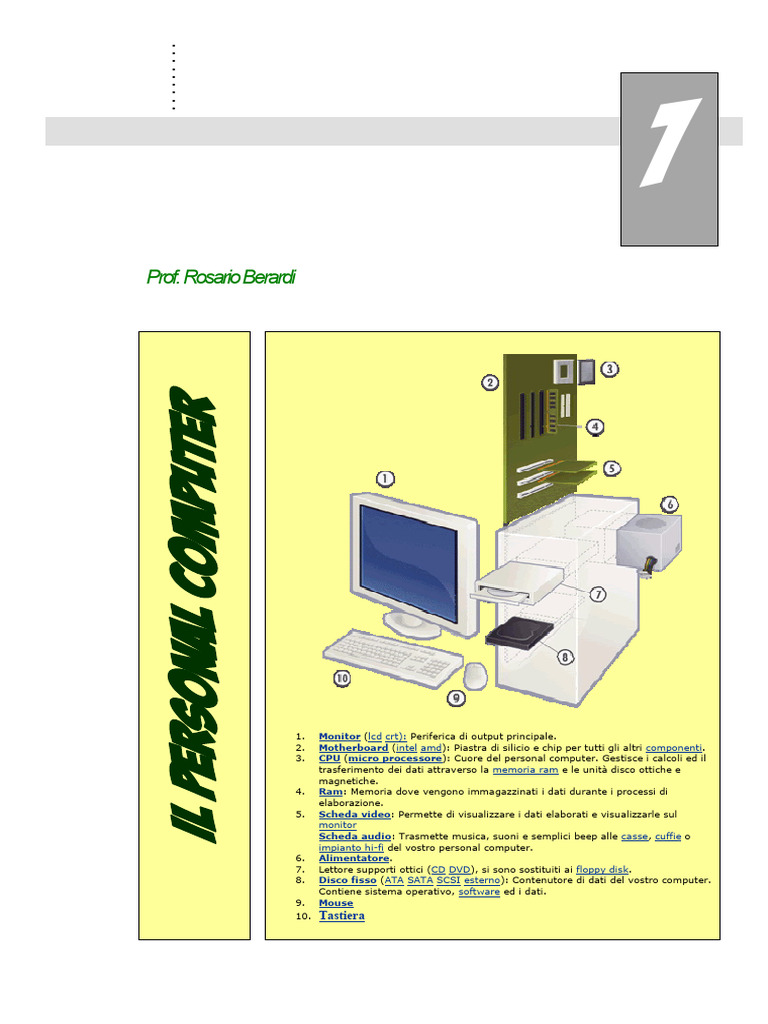 1

Prof. Rosario Berardi

IL PERSONAL COMPUTER

1
2
3
4
5
6
7
8
9
10

1. Monitor (lcd crt): Periferica di output principale.
2. Motherboard (intel amd): Piastra di silicio e chip per tutti gli altri componenti.
3. CPU (micro processore): Cuore del personal computer. Gestisce i calcoli ed il trasferimento dei dati attraverso la memoria ram e le unità disco ottiche e magnetiche.
4. Ram: Memoria dove vengono immagazzinati i dati durante i processi di elaborazione.
5. Scheda video: Permette di visualizzare i dati elaborati e visualizzarle sul monitor
Scheda audio: Trasmette musica, suoni e semplici beep alle casse, cuffie o impianto hi-fi del vostro personal computer.
6. Alimentatore.
7. Lettore supporti ottici (CD DVD), si sono sostituiti ai floppy disk.
8. Disco fisso (ATA SATA SCSI esterno): Contenutore di dati del vostro computer. Contiene sistema operativo, software ed i dati.
9. Mouse
10. Tastiera