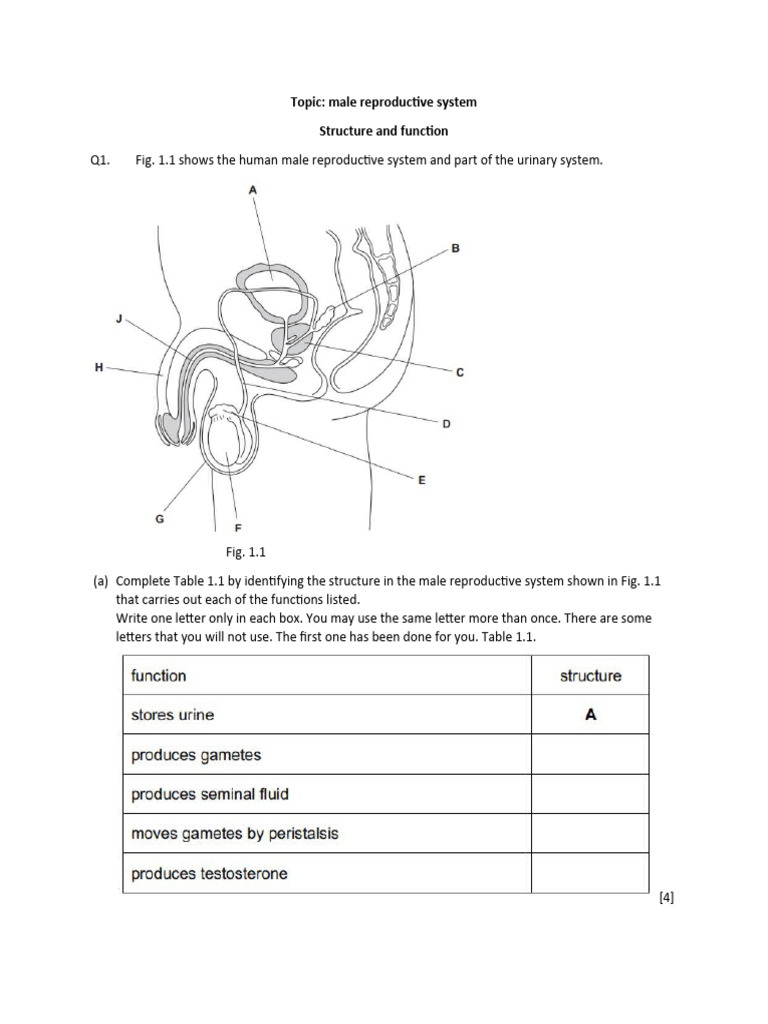 Topic: male reproductive system

Structure and function

Q1. Fig. 1.1 shows the human male reproductive system and part of the urinary system.

A

B

J

H

C

D

E

G

F

Fig. 1.1

(a) Complete Table 1.1 by identifying the structure in the male reproductive system shown in Fig. 1.1 that carries out each of the functions listed.
Write one letter only in each box. You may use the same letter more than once. There are some letters that you will not use. The first one has been done for you. Table 1.1.

| function | structure |
|---|---|
| stores urine | A |
| produces gametes | |
| produces seminal fluid | |
| moves gametes by peristalsis | |
| produces testosterone | |

[4]