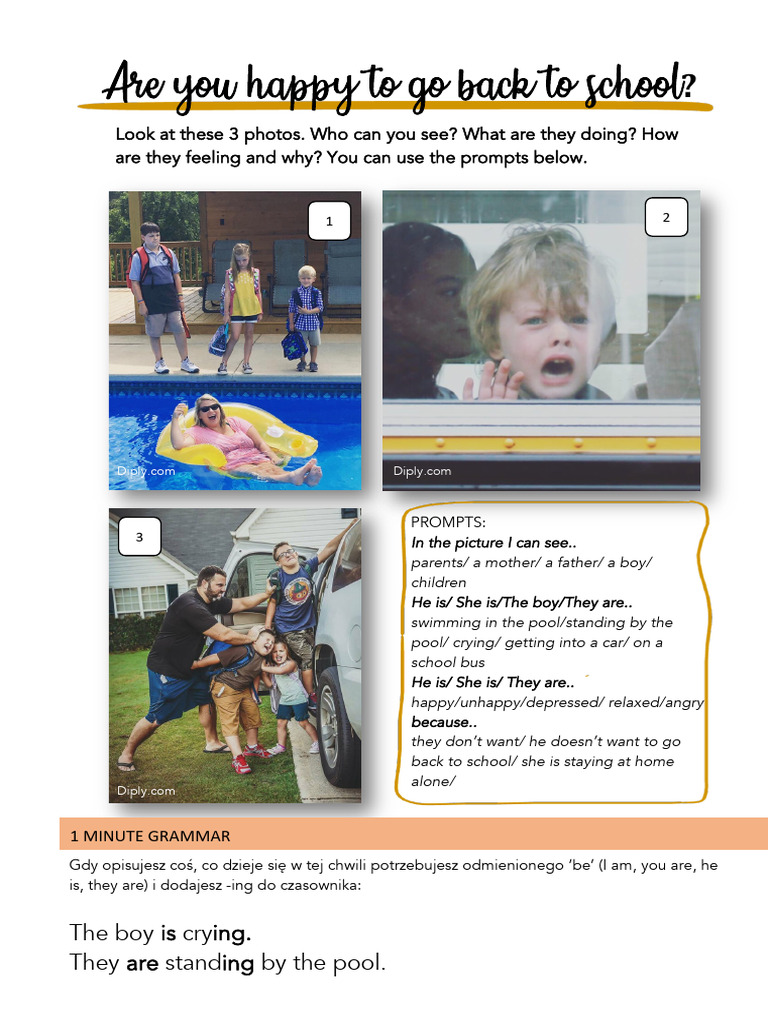 Are you happy to go back to school?

Look at these 3 photos. Who can you see? What are they doing? How are they feeling and why? You can use the prompts below.

1

Diply.com

2

Diply.com

3

Diply.com

PROMPTS:
In the picture I can see..
parents/ a mother/ a father/ a boy/ children
He is/ She is/The boy/They are..
swimming in the pool/standing by the pool/ crying/ getting into a car/ on a school bus
He is/ She is/ They are..
happy/unhappy/depressed/ relaxed/angry
because..
they don't want/ he doesn't want to go back to school/ she is staying at home alone/

1 MINUTE GRAMMAR

Gdy opisujesz coś, co dzieje się w tej chwili potrzebujesz odmienionego 'be' (I am, you are, he is, they are) i dodajesz -ing do czasownika:

The boy is crying.
They are standing by the pool.