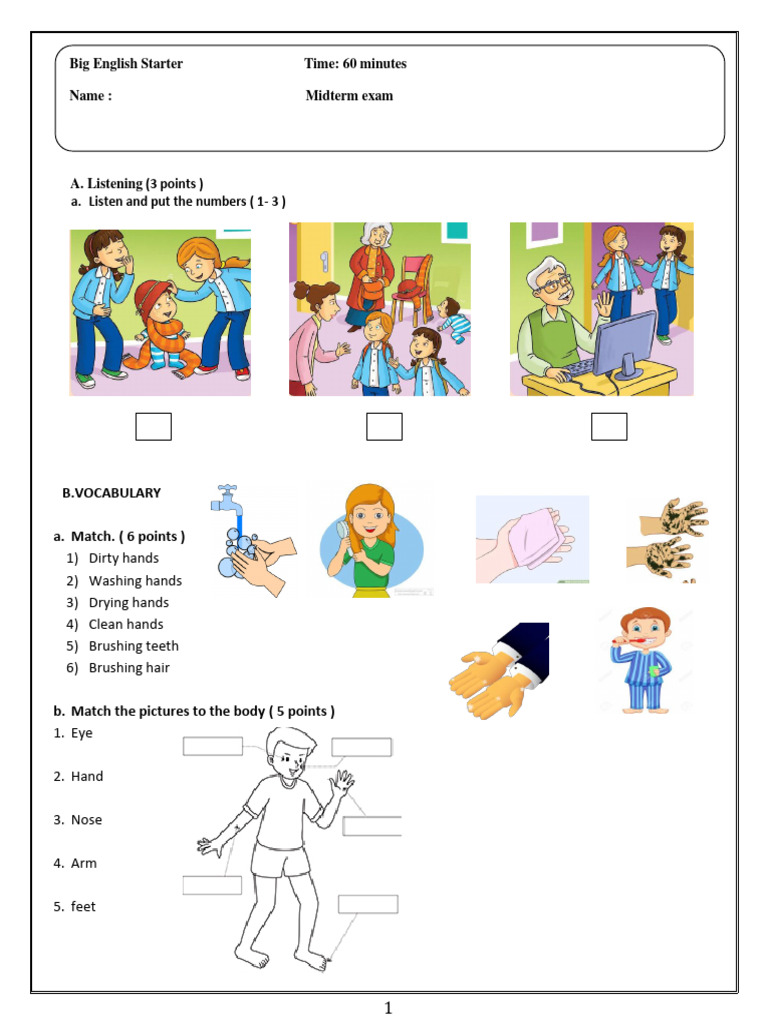 Big English Starter Time: 60 minutes

Name : Midterm exam

A. Listening (3 points )
a. Listen and put the numbers ( 1- 3 )

B.VOCABULARY

a. Match. ( 6 points )
1) Dirty hands
2) Washing hands
3) Drying hands
4) Clean hands
5) Brushing teeth
6) Brushing hair

b. Match the pictures to the body ( 5 points )
1. Eye
2. Hand
3. Nose
4. Arm
5. feet

1