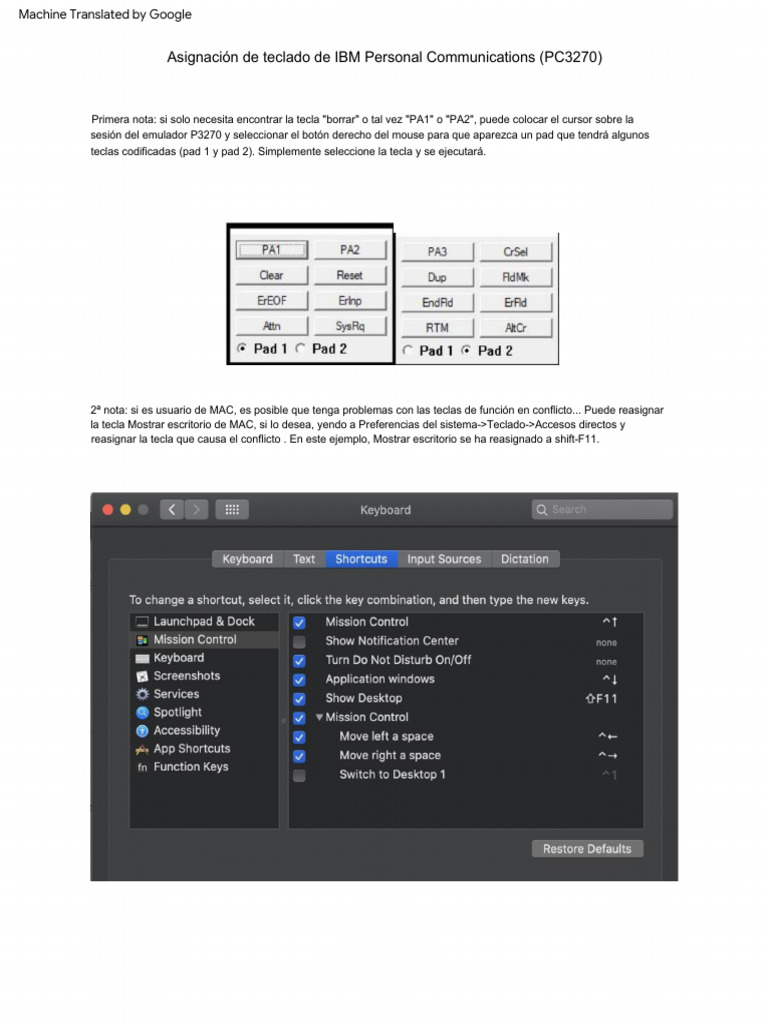 Machine Translated by Google

Asignación de teclado de IBM Personal Communications (PC3270)

Primera nota: si solo necesita encontrar la tecla "borrar" o tal vez "PA1" o "PA2", puede colocar el cursor sobre la sesión del emulador P3270 y seleccionar el botón derecho del mouse para que aparezca un pad que tendrá algunos teclas codificadas (pad 1 y pad 2). Simplemente seleccione la tecla y se ejecutará.

PA1 PA2
Clear Reset
ErEOF ErInp
Attn SysRq
Pad 1 Pad 2

PA3 CrSel
Dup FldMk
EndFld ErFld
RTM AltCr
Pad 1 Pad 2

2ª nota: si es usuario de MAC, es posible que tenga problemas con las teclas de función en conflicto... Puede reasignar la tecla Mostrar escritorio de MAC, si lo desea, yendo a Preferencias del sistema->Teclado->Accesos directos y reasignar la tecla que causa el conflicto . En este ejemplo, Mostrar escritorio se ha reasignado a shift-F11.

Keyboard
Search

Keyboard Text Shortcuts Input Sources Dictation

To change a shortcut, select it, click the key combination, and then type the new keys.

Launchpad & Dock
Mission Control
Keyboard
Screenshots
Services
Spotlight
Accessibility
App Shortcuts
fn Function Keys

Mission Control ^↑
Show Notification Center none
Turn Do Not Disturb On/Off none
Application windows ^↓
Show Desktop ⇧F11
Mission Control
Move left a space ^←
Move right a space ^→
Switch to Desktop 1 ^1

Restore Defaults