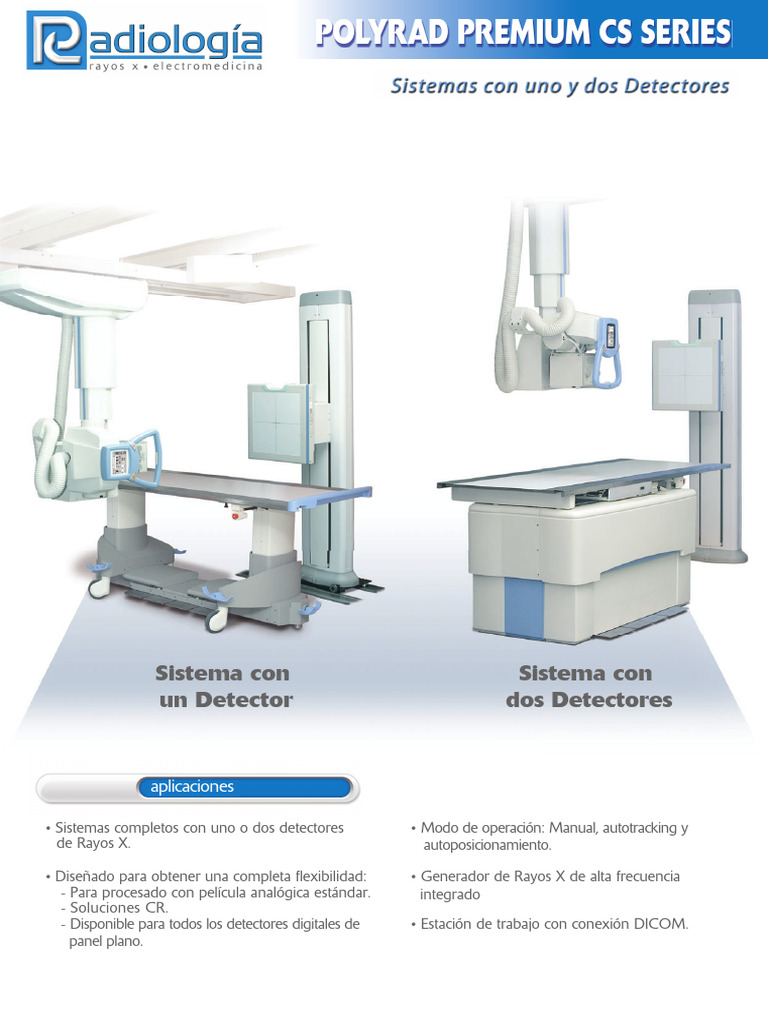 Radiología
rayos x • electromedicina

POLYRAD PREMIUM CS SERIES

Sistemas con uno y dos Detectores

Sistema con un Detector

Sistema con dos Detectores

aplicaciones

• Sistemas completos con uno o dos detectores de Rayos X.

• Diseñado para obtener una completa flexibilidad:
- Para procesado con película analógica estándar.
- Soluciones CR.
- Disponible para todos los detectores digitales de panel plano.

• Modo de operación: Manual, autotracking y autoposicionamiento.

• Generador de Rayos X de alta frecuencia integrado

• Estación de trabajo con conexión DICOM.