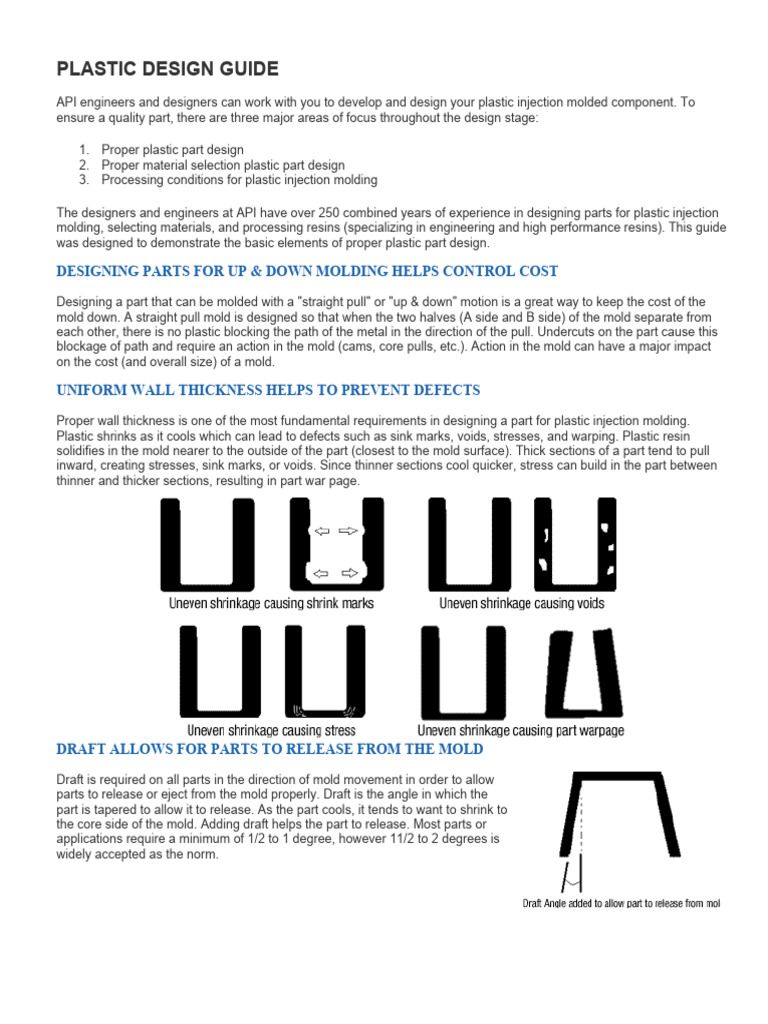 PLASTIC DESIGN GUIDE

API engineers and designers can work with you to develop and design your plastic injection molded component. To ensure a quality part, there are three major areas of focus throughout the design stage:

1. Proper plastic part design
2. Proper material selection plastic part design
3. Processing conditions for plastic injection molding

The designers and engineers at API have over 250 combined years of experience in designing parts for plastic injection molding, selecting materials, and processing resins (specializing in engineering and high performance resins). This guide was designed to demonstrate the basic elements of proper plastic part design.

DESIGNING PARTS FOR UP & DOWN MOLDING HELPS CONTROL COST

Designing a part that can be molded with a "straight pull" or "up & down" motion is a great way to keep the cost of the mold down. A straight pull mold is designed so that when the two halves (A side and B side) of the mold separate from each other, there is no plastic blocking the path of the metal in the direction of the pull. Undercuts on the part cause this blockage of path and require an action in the mold (cams, core pulls, etc.). Action in the mold can have a major impact on the cost (and overall size) of a mold.

UNIFORM WALL THICKNESS HELPS TO PREVENT DEFECTS

Proper wall thickness is one of the most fundamental requirements in designing a part for plastic injection molding. Plastic shrinks as it cools which can lead to defects such as sink marks, voids, stresses, and warping. Plastic resin solidifies in the mold nearer to the outside of the part (closest to the mold surface). Thick sections of a part tend to pull inward, creating stresses, sink marks, or voids. Since thinner sections cool quicker, stress can build in the part between thinner and thicker sections, resulting in part war page.

Uneven shrinkage causing shrink marks

Uneven shrinkage causing voids

Uneven shrinkage causing stress

Uneven shrinkage causing part warpage

DRAFT ALLOWS FOR PARTS TO RELEASE FROM THE MOLD

Draft is required on all parts in the direction of mold movement in order to allow parts to release or eject from the mold properly. Draft is the angle in which the part is tapered to allow it to release. As the part cools, it tends to want to shrink to the core side of the mold. Adding draft helps the part to release. Most parts or applications require a minimum of 1/2 to 1 degree, however 11/2 to 2 degrees is widely accepted as the norm.

Draft Angle added to allow part to release from mol