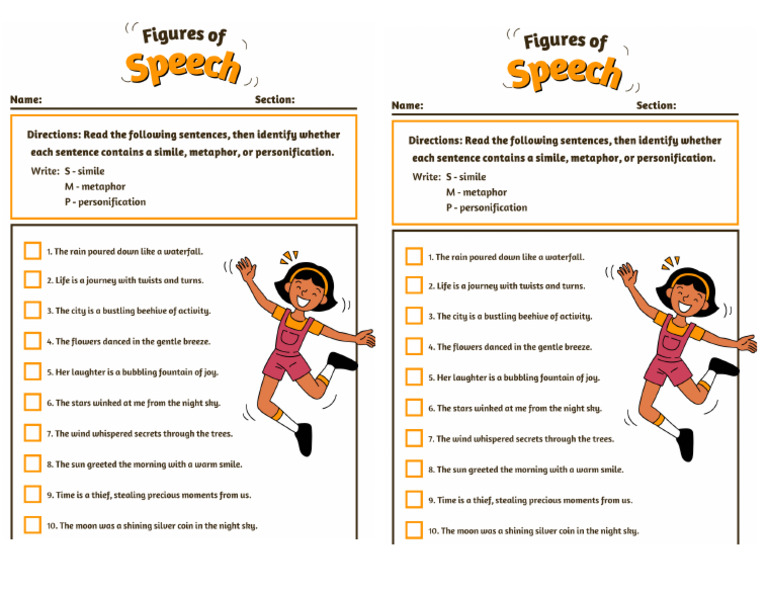 Figures of
Speech

Name: Section:

Directions: Read the following sentences, then identify whether each sentence contains a simile, metaphor, or personification.

Write: S - simile
M - metaphor
P - personification

1. The rain poured down like a waterfall.
2. Life is a journey with twists and turns.
3. The city is a bustling beehive of activity.
4. The flowers danced in the gentle breeze.
5. Her laughter is a bubbling fountain of joy.
6. The stars winked at me from the night sky.
7. The wind whispered secrets through the trees.
8. The sun greeted the morning with a warm smile.
9. Time is a thief, stealing precious moments from us.
10. The moon was a shining silver coin in the night sky.

Figures of
Speech

Name: Section:

Directions: Read the following sentences, then identify whether each sentence contains a simile, metaphor, or personification.

Write: S - simile
M - metaphor
P - personification

1. The rain poured down like a waterfall.
2. Life is a journey with twists and turns.
3. The city is a bustling beehive of activity.
4. The flowers danced in the gentle breeze.
5. Her laughter is a bubbling fountain of joy.
6. The stars winked at me from the night sky.
7. The wind whispered secrets through the trees.
8. The sun greeted the morning with a warm smile.
9. Time is a thief, stealing precious moments from us.
10. The moon was a shining silver coin in the night sky.