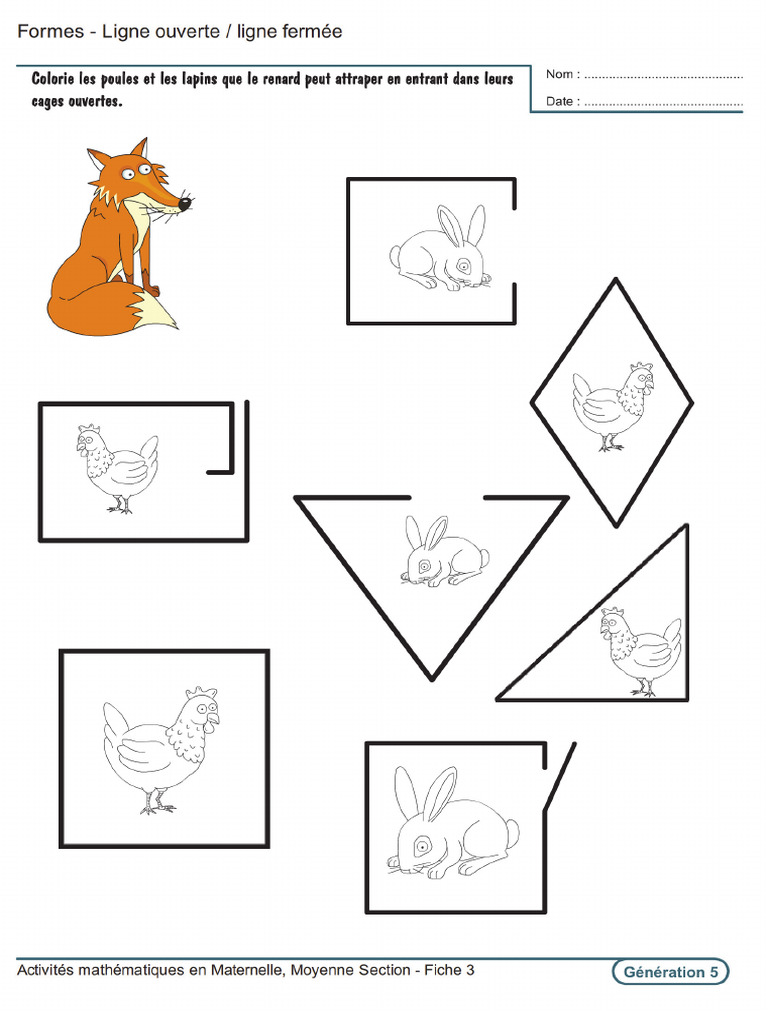 Formes - Ligne ouverte / ligne fermée

Colorie les poules et les lapins que le renard peut attraper en entrant dans leurs cages ouvertes.

Nom : ............................................

Date : ............................................

Activités mathématiques en Maternelle, Moyenne Section - Fiche 3

Génération 5