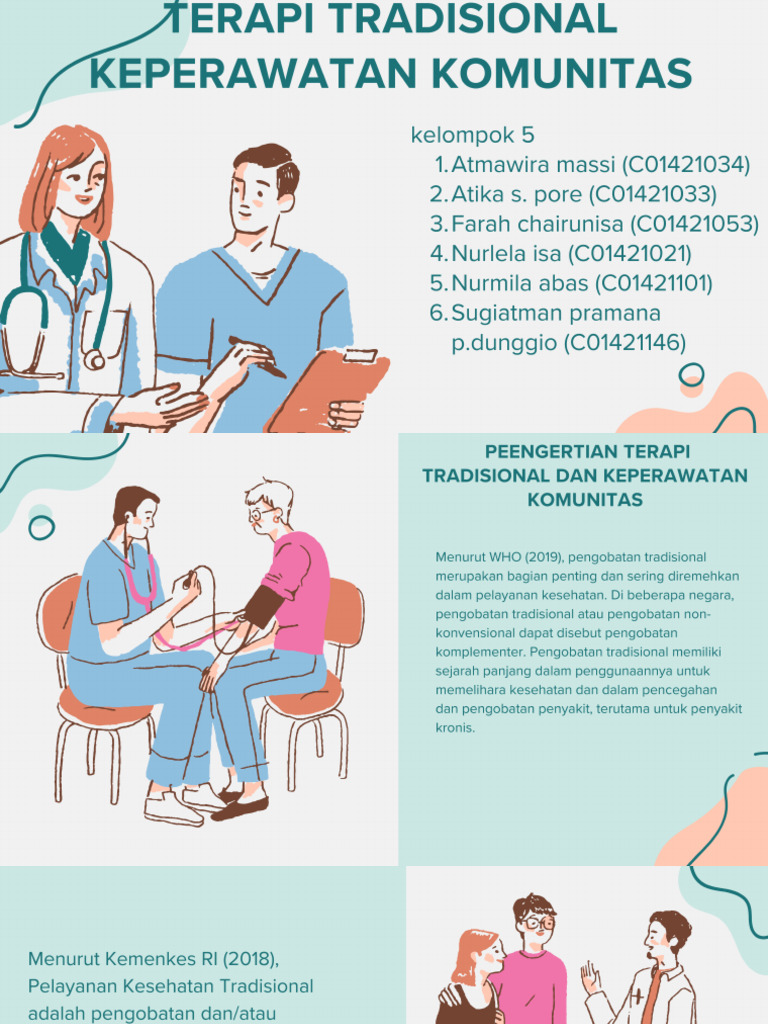 TERAPI TRADISIONAL KEPERAWATAN KOMUNITAS

kelompok 5
1. Atmawira massi (C01421034)
2. Atika s. pore (C01421033)
3. Farah chairunisa (C01421053)
4. Nurlela isa (C01421021)
5. Nurmila abas (C01421101)
6. Sugiatman pramana p.dunggio (C01421146)

PEENGERTIAN TERAPI TRADISIONAL DAN KEPERAWATAN KOMUNITAS

Menurut WHO (2019), pengobatan tradisional merupakan bagian penting dan sering diremehkan dalam pelayanan kesehatan. Di beberapa negara, pengobatan tradisional atau pengobatan non-konvensional dapat disebut pengobatan komplementer. Pengobatan tradisional memiliki sejarah panjang dalam penggunaannya untuk memelihara kesehatan dan dalam pencegahan dan pengobatan penyakit, terutama untuk penyakit kronis.

Menurut Kemenkes RI (2018), Pelayanan Kesehatan Tradisional adalah pengobatan dan/atau