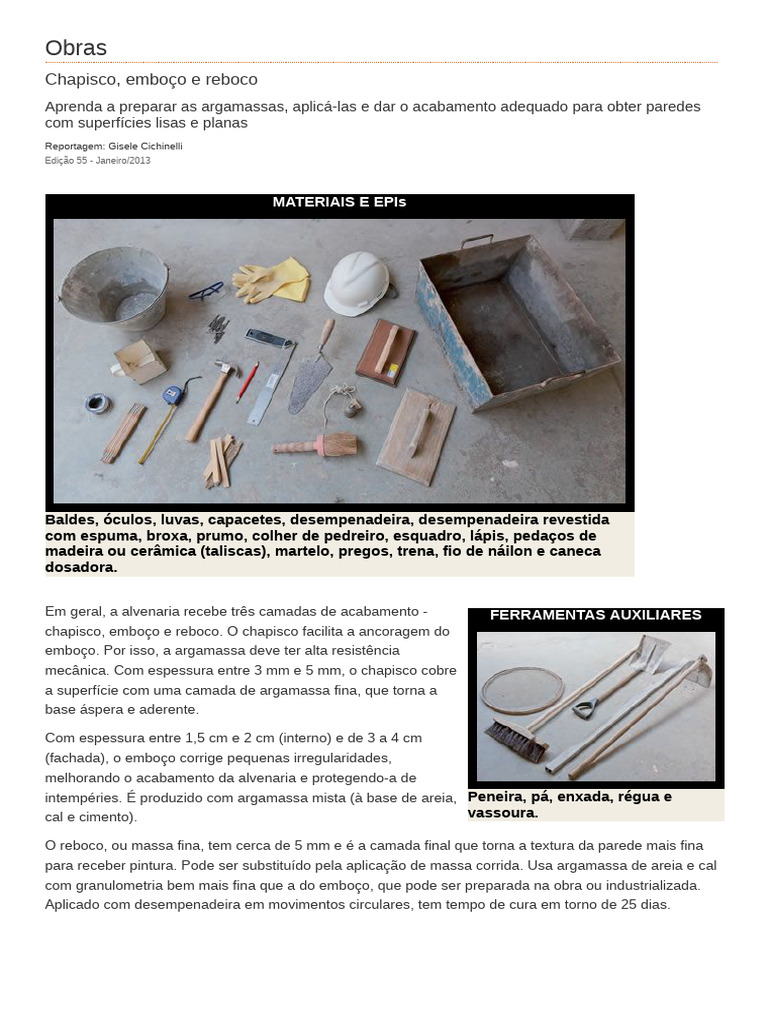 Obras

Chapisco, emboço e reboco

Aprenda a preparar as argamassas, aplicá-las e dar o acabamento adequado para obter paredes com superfícies lisas e planas

Reportagem: Gisele Cichinelli
Edição 55 - Janeiro/2013

MATERIAIS E EPIs

Baldes, óculos, luvas, capacetes, desempenadeira, desempenadeira revestida com espuma, broxa, prumo, colher de pedreiro, esquadro, lápis, pedaços de madeira ou cerâmica (taliscas), martelo, pregos, trena, fio de náilon e caneca dosadora.

Em geral, a alvenaria recebe três camadas de acabamento - chapisco, emboço e reboco. O chapisco facilita a ancoragem do emboço. Por isso, a argamassa deve ter alta resistência mecânica. Com espessura entre 3 mm e 5 mm, o chapisco cobre a superfície com uma camada de argamassa fina, que torna a base áspera e aderente.

Com espessura entre 1,5 cm e 2 cm (interno) e de 3 a 4 cm (fachada), o emboço corrige pequenas irregularidades, melhorando o acabamento da alvenaria e protegendo-a de intempéries. É produzido com argamassa mista (à base de areia, cal e cimento).

FERRAMENTAS AUXILIARES

Peneira, pá, enxada, régua e vassoura.

O reboco, ou massa fina, tem cerca de 5 mm e é a camada final que torna a textura da parede mais fina para receber pintura. Pode ser substituído pela aplicação de massa corrida. Usa argamassa de areia e cal com granulometria bem mais fina que a do emboço, que pode ser preparada na obra ou industrializada. Aplicado com desempenadeira em movimentos circulares, tem tempo de cura em torno de 25 dias.