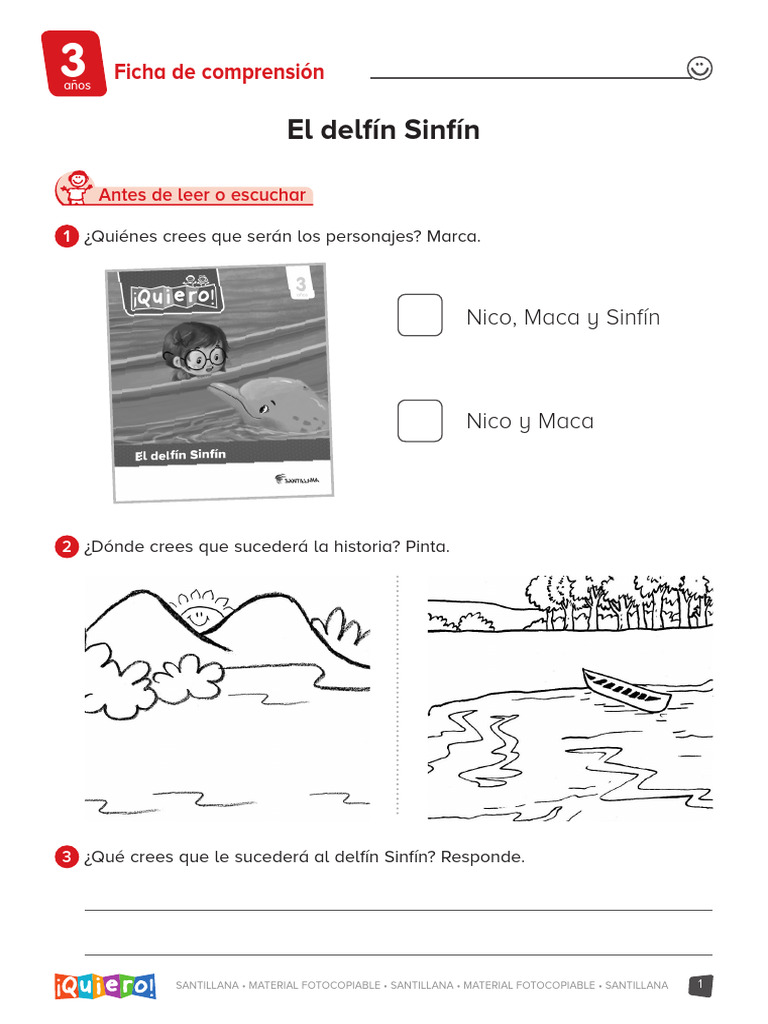 3 años Ficha de comprensión

El delfín Sinfín

Antes de leer o escuchar

1 ¿Quiénes crees que serán los personajes? Marca.

¡Quiero! 3 años

El delfín Sinfín

SANTILLANA

Nico, Maca y Sinfín

Nico y Maca

2 ¿Dónde crees que sucederá la historia? Pinta.

3 ¿Qué crees que le sucederá al delfín Sinfín? Responde.

¡Quiero! SANTILLANA • MATERIAL FOTOCOPIABLE • SANTILLANA • MATERIAL FOTOCOPIABLE • SANTILLANA 1