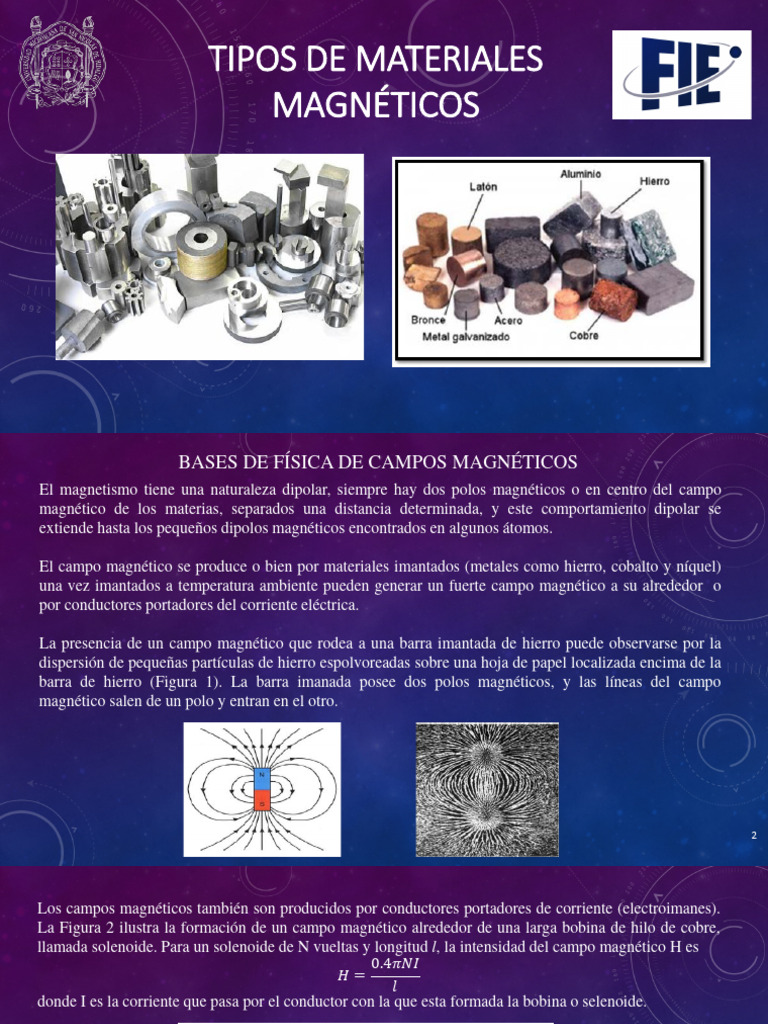 TIPOS DE MATERIALES MAGNÉTICOS

FIE

Latón
Aluminio
Hierro
Bronce
Acero
Metal galvanizado
Cobre

BASES DE FÍSICA DE CAMPOS MAGNÉTICOS

El magnetismo tiene una naturaleza dipolar, siempre hay dos polos magnéticos o en centro del campo magnético de los materias, separados una distancia determinada, y este comportamiento dipolar se extiende hasta los pequeños dipolos magnéticos encontrados en algunos átomos.

El campo magnético se produce o bien por materiales imantados (metales como hierro, cobalto y níquel) una vez imantados a temperatura ambiente pueden generar un fuerte campo magnético a su alrededor o por conductores portadores del corriente eléctrica.

La presencia de un campo magnético que rodea a una barra imantada de hierro puede observarse por la dispersión de pequeñas partículas de hierro espolvoreadas sobre una hoja de papel localizada encima de la barra de hierro (Figura 1). La barra imanada posee dos polos magnéticos, y las líneas del campo magnético salen de un polo y entran en el otro.

N
S

2

Los campos magnéticos también son producidos por conductores portadores de corriente (electroimanes). La Figura 2 ilustra la formación de un campo magnético alrededor de una larga bobina de hilo de cobre, llamada solenoide. Para un solenoide de N vueltas y longitud $l$, la intensidad del campo magnético H es

$H = \frac{0.4\pi NI}{l}$

donde I es la corriente que pasa por el conductor con la que esta formada la bobina o selenoide.