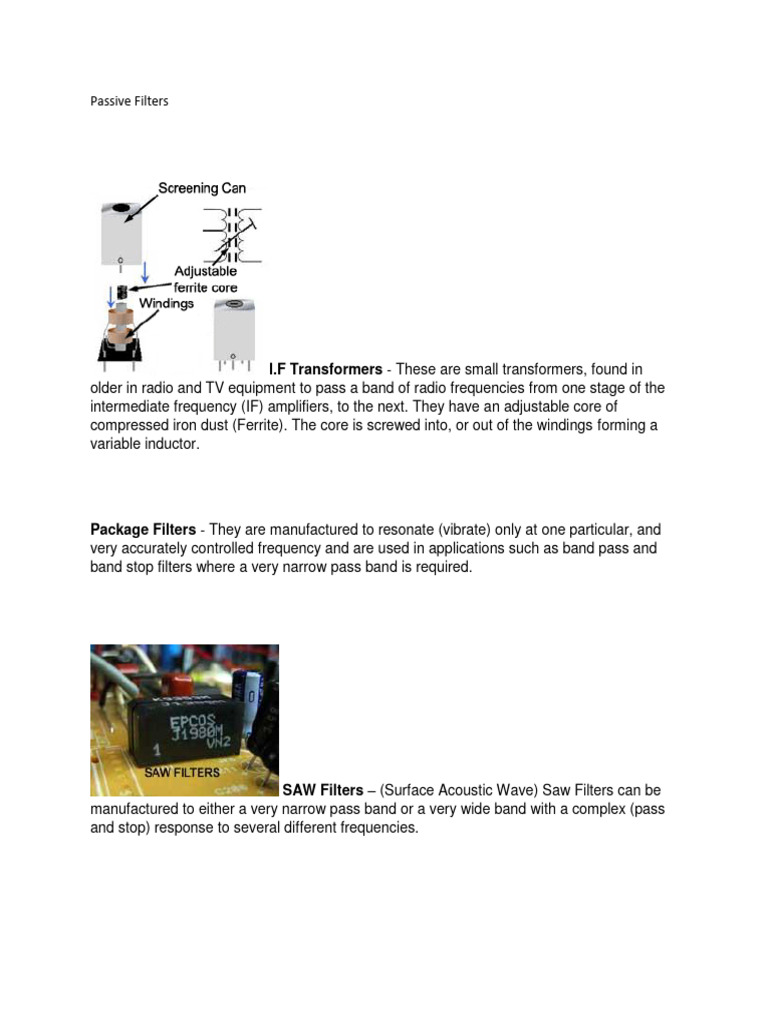 Passive Filters

Screening Can

Adjustable ferrite core

Windings

I.F Transformers - These are small transformers, found in older in radio and TV equipment to pass a band of radio frequencies from one stage of the intermediate frequency (IF) amplifiers, to the next. They have an adjustable core of compressed iron dust (Ferrite). The core is screwed into, or out of the windings forming a variable inductor.

Package Filters - They are manufactured to resonate (vibrate) only at one particular, and very accurately controlled frequency and are used in applications such as band pass and band stop filters where a very narrow pass band is required.

EPCOS
J1980M
VN2
1

SAW FILTERS

SAW Filters – (Surface Acoustic Wave) Saw Filters can be manufactured to either a very narrow pass band or a very wide band with a complex (pass and stop) response to several different frequencies.