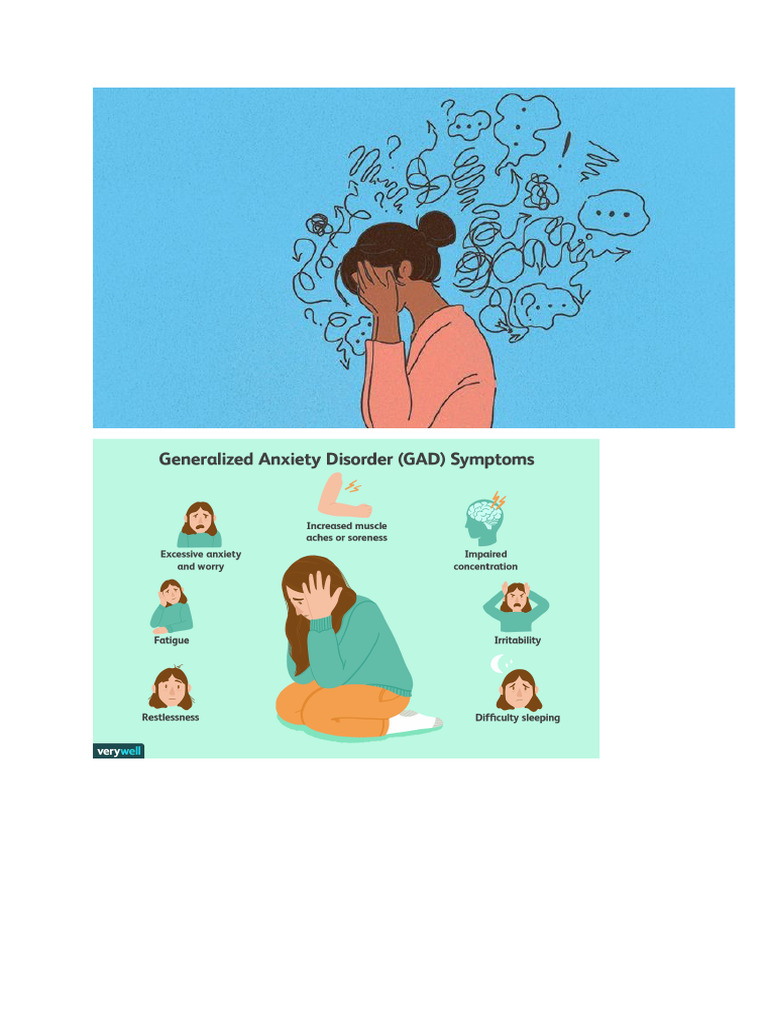 Generalized Anxiety Disorder (GAD) Symptoms

Excessive anxiety and worry

Increased muscle aches or soreness

Impaired concentration

Fatigue

Irritability

Restlessness

Difficulty sleeping

verywell