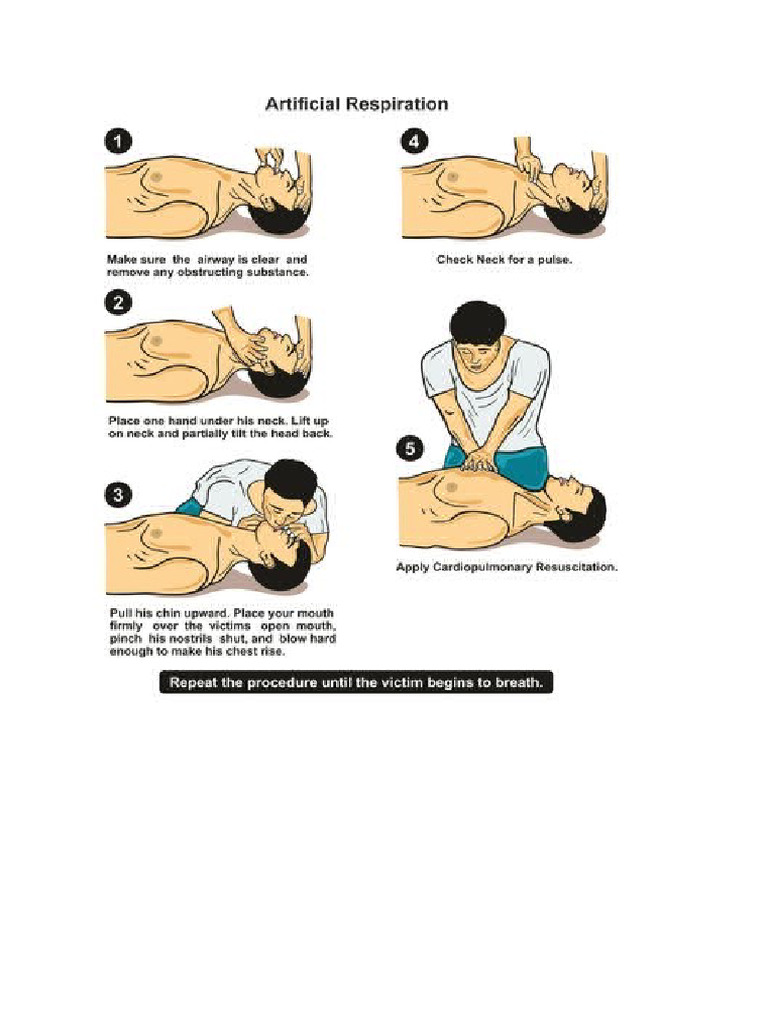 Artificial Respiration

1

Make sure the airway is clear and remove any obstructing substance.

2

Place one hand under his neck. Lift up on neck and partially tilt the head back.

3

Pull his chin upward. Place your mouth firmly over the victims open mouth, pinch his nostrils shut, and blow hard enough to make his chest rise.

4

Check Neck for a pulse.

5

Apply Cardiopulmonary Resuscitation.

Repeat the procedure until the victim begins to breath.