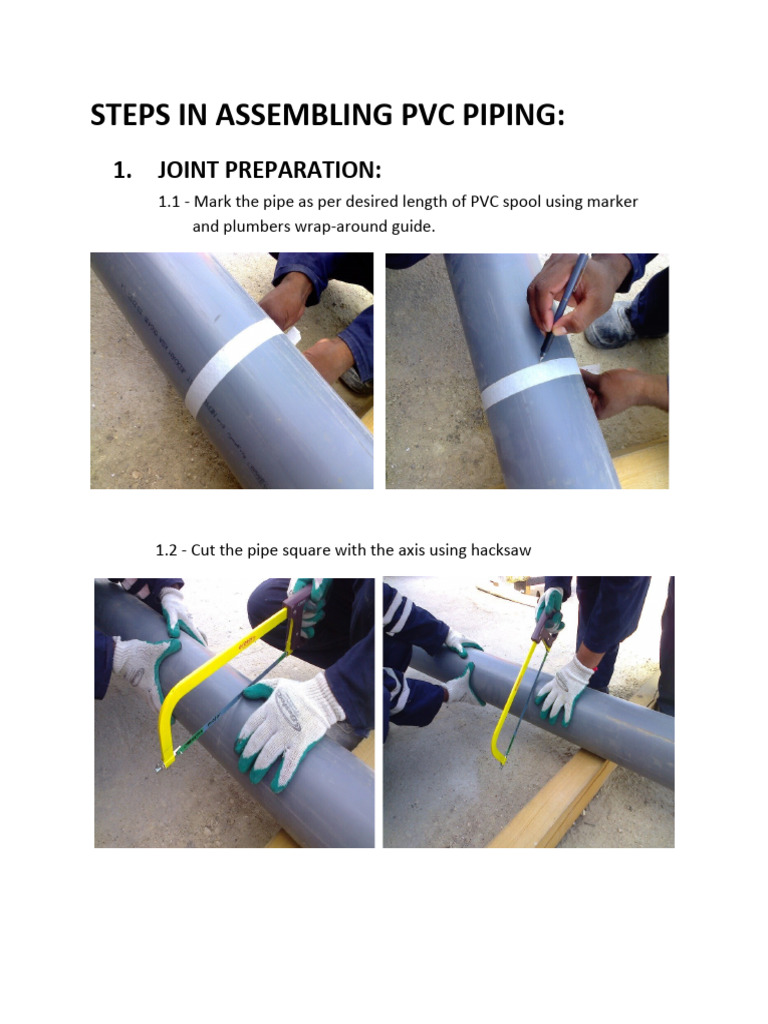 STEPS IN ASSEMBLING PVC PIPING:

1. JOINT PREPARATION:

1.1 - Mark the pipe as per desired length of PVC spool using marker and plumbers wrap-around guide.

1.2 - Cut the pipe square with the axis using hacksaw