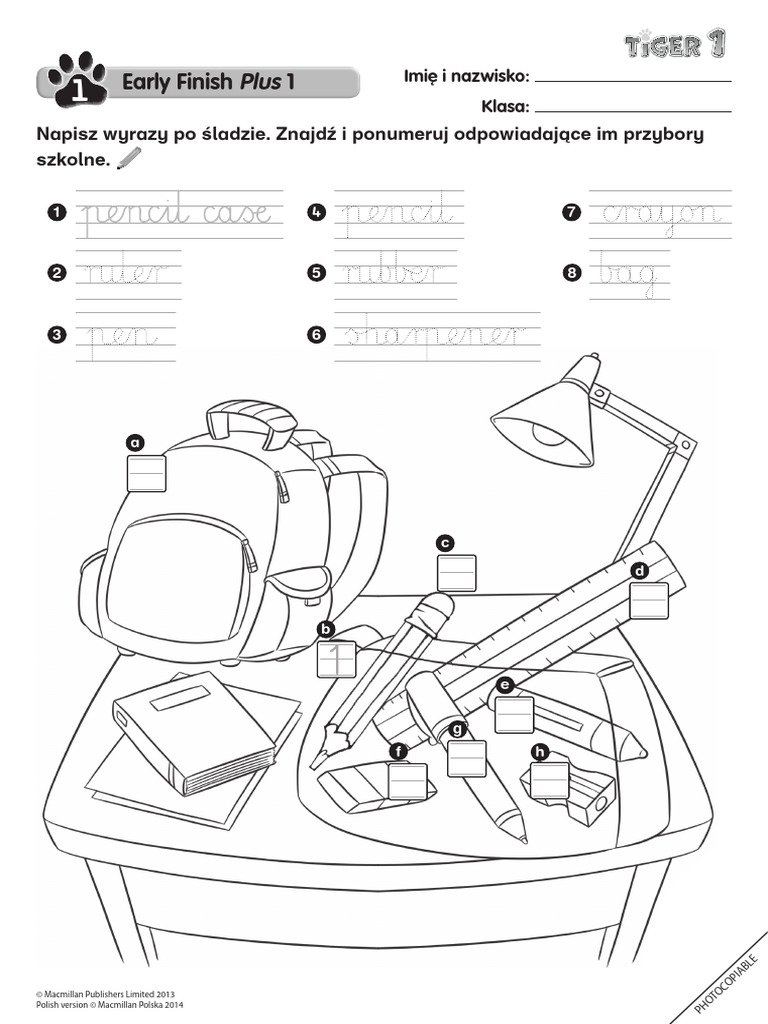 TIGER 1

1 Early Finish Plus 1

Imię i nazwisko:

Klasa:

Napisz wyrazy po śladzie. Znajdź i ponumeruj odpowiadające im przybory szkolne.

1 pencil case
2 ruler
3 pen
4 pencil
5 rubber
6 sharpener
7 crayon
8 bag

a
b
1
c
d
e
f
g
h

© Macmillan Publishers Limited 2013
Polish version © Macmillan Polska 2014

PHOTOCOPIABLE