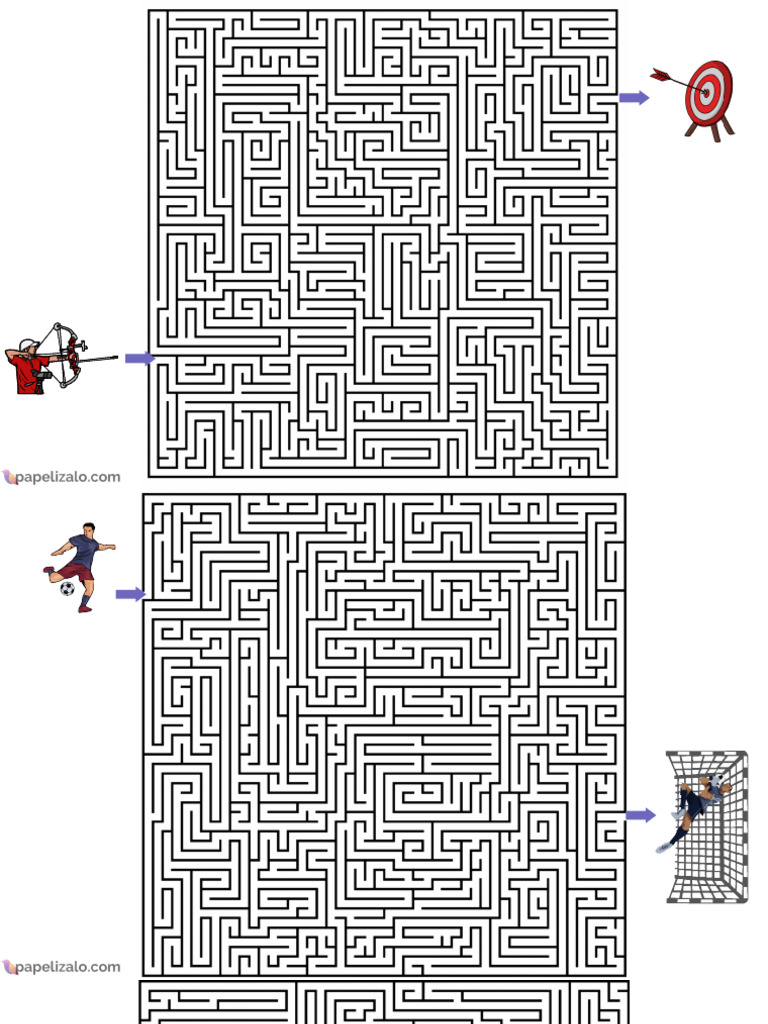 papelizalo.com

papelizalo.com