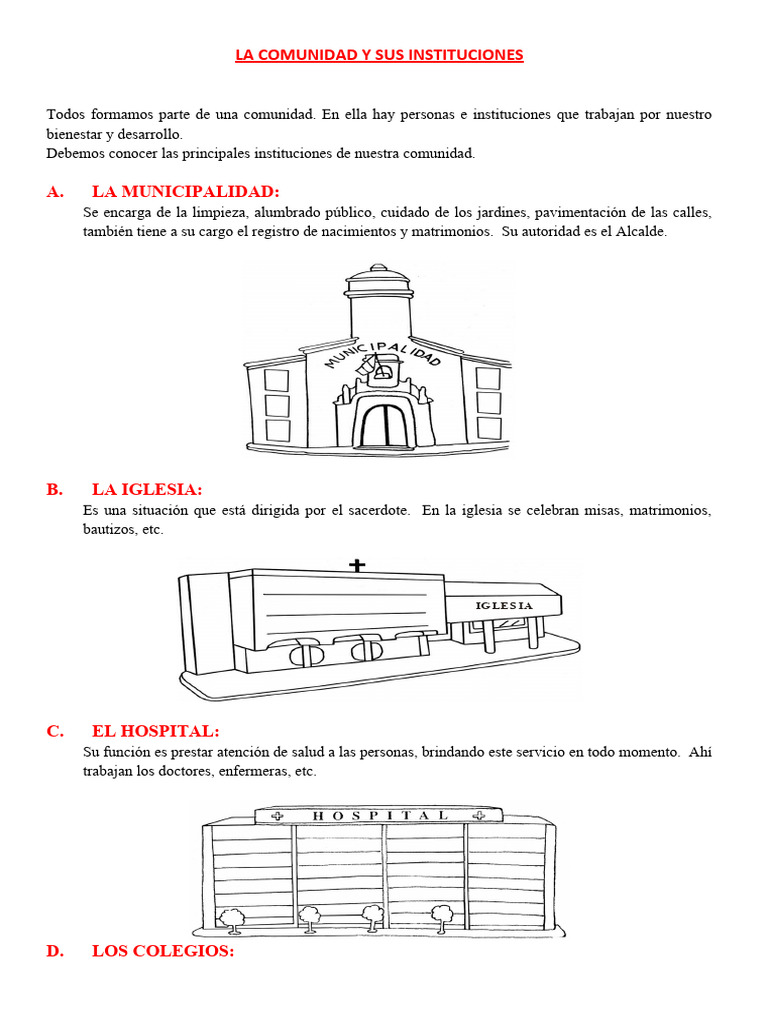 LA COMUNIDAD Y SUS INSTITUCIONES

Todos formamos parte de una comunidad. En ella hay personas e instituciones que trabajan por nuestro bienestar y desarrollo.
Debemos conocer las principales instituciones de nuestra comunidad.

A. LA MUNICIPALIDAD:
Se encarga de la limpieza, alumbrado público, cuidado de los jardines, pavimentación de las calles, también tiene a su cargo el registro de nacimientos y matrimonios. Su autoridad es el Alcalde.

MUNICIPALIDAD

B. LA IGLESIA:
Es una situación que está dirigida por el sacerdote. En la iglesia se celebran misas, matrimonios, bautizos, etc.

IGLESIA

C. EL HOSPITAL:
Su función es prestar atención de salud a las personas, brindando este servicio en todo momento. Ahí trabajan los doctores, enfermeras, etc.

HOSPITAL

D. LOS COLEGIOS: