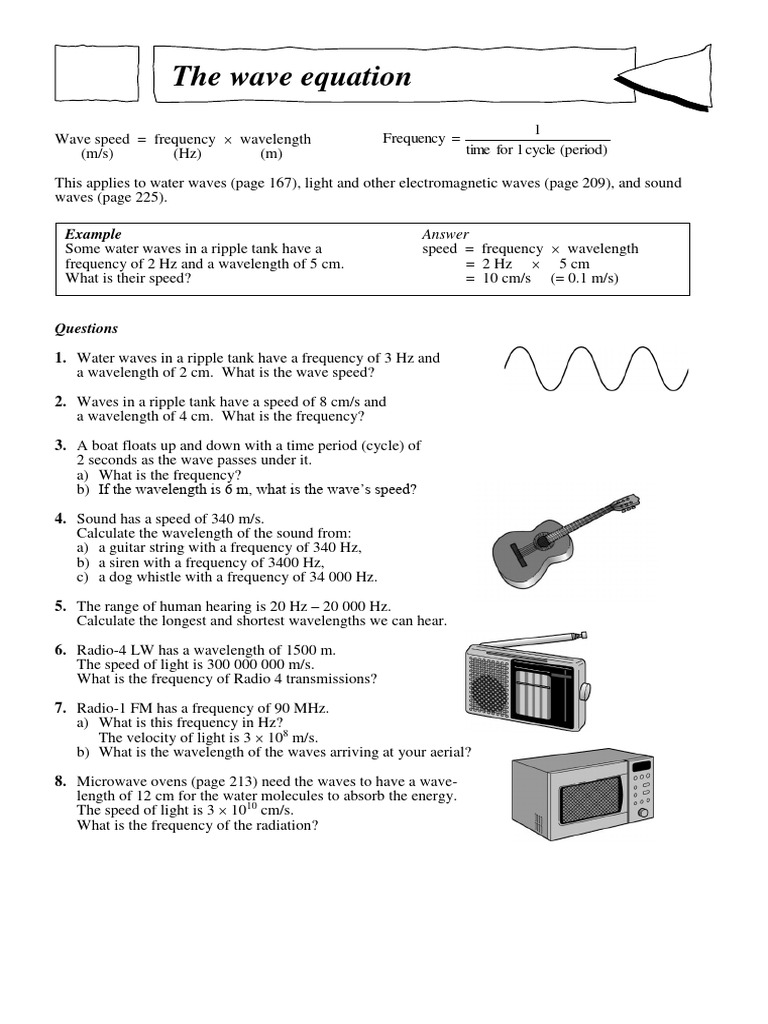 The wave equation

Wave speed = frequency × wavelength
(m/s) (Hz) (m)

Frequency = $\frac{1}{\text{time for 1 cycle (period)}}$

This applies to water waves (page 167), light and other electromagnetic waves (page 209), and sound waves (page 225).

Example
Some water waves in a ripple tank have a frequency of 2 Hz and a wavelength of 5 cm. What is their speed?

Answer
speed = frequency × wavelength
= 2 Hz × 5 cm
= 10 cm/s (= 0.1 m/s)

Questions

1. Water waves in a ripple tank have a frequency of 3 Hz and a wavelength of 2 cm. What is the wave speed?

2. Waves in a ripple tank have a speed of 8 cm/s and a wavelength of 4 cm. What is the frequency?

3. A boat floats up and down with a time period (cycle) of 2 seconds as the wave passes under it.
a) What is the frequency?
b) If the wavelength is 6 m, what is the wave's speed?

4. Sound has a speed of 340 m/s.
Calculate the wavelength of the sound from:
a) a guitar string with a frequency of 340 Hz,
b) a siren with a frequency of 3400 Hz,
c) a dog whistle with a frequency of 34 000 Hz.

5. The range of human hearing is 20 Hz – 20 000 Hz.
Calculate the longest and shortest wavelengths we can hear.

6. Radio-4 LW has a wavelength of 1500 m.
The speed of light is 300 000 000 m/s.
What is the frequency of Radio 4 transmissions?

7. Radio-1 FM has a frequency of 90 MHz.
a) What is this frequency in Hz?
The velocity of light is $3 \times 10^8$ m/s.
b) What is the wavelength of the waves arriving at your aerial?

8. Microwave ovens (page 213) need the waves to have a wavelength of 12 cm for the water molecules to absorb the energy.
The speed of light is $3 \times 10^{10}$ cm/s.
What is the frequency of the radiation?