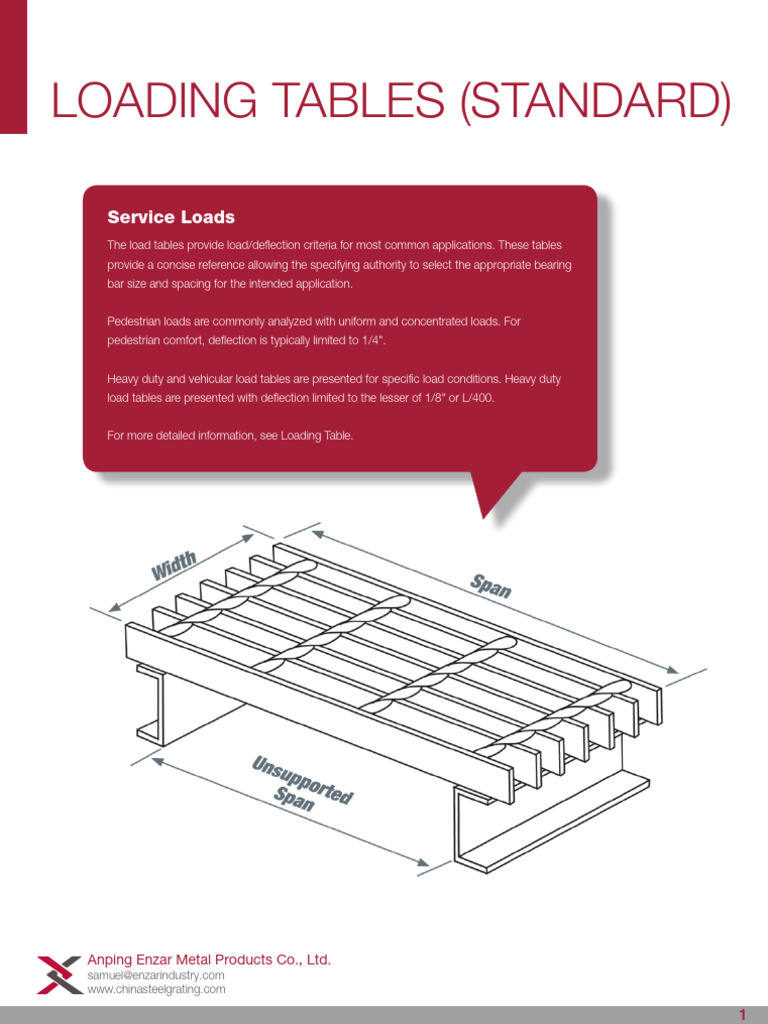 LOADING TABLES (STANDARD)

Service Loads

The load tables provide load/deflection criteria for most common applications. These tables provide a concise reference allowing the specifying authority to select the appropriate bearing bar size and spacing for the intended application.

Pedestrian loads are commonly analyzed with uniform and concentrated loads. For pedestrian comfort, deflection is typically limited to 1/4".

Heavy duty and vehicular load tables are presented for specific load conditions. Heavy duty load tables are presented with deflection limited to the lesser of 1/8" or L/400.

For more detailed information, see Loading Table.

Width

Span

Unsupported Span

Anping Enzar Metal Products Co., Ltd.
samuel@enzarindustry.com
www.chinasteelgrating.com

1