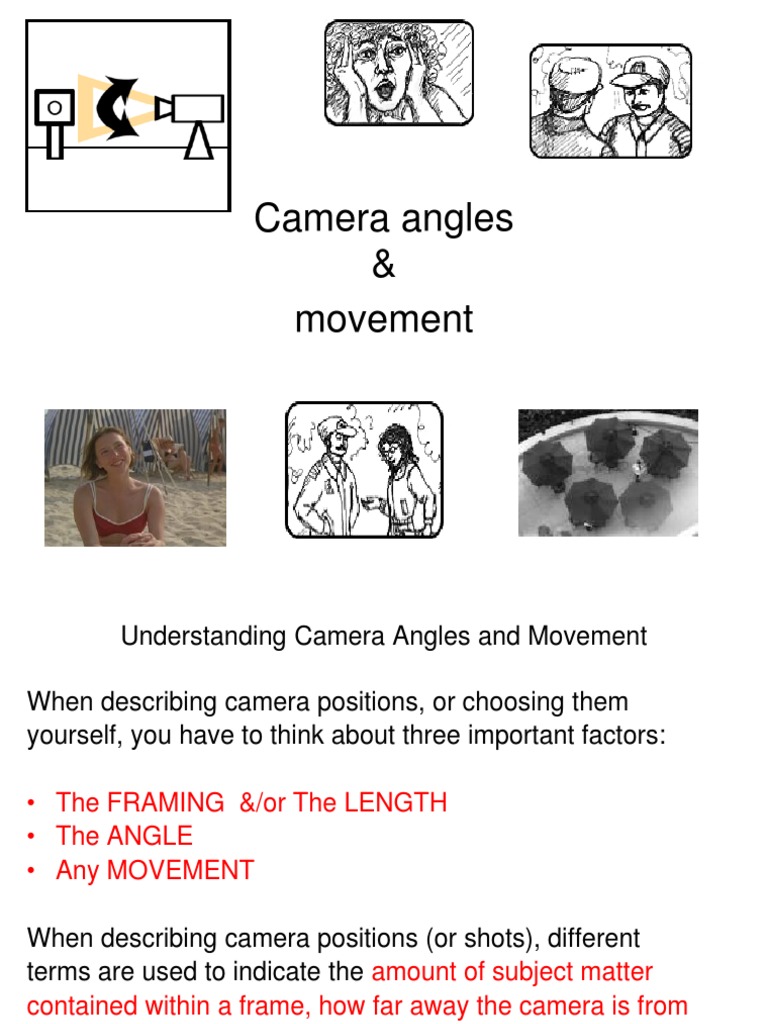 Camera angles
&
movement

Understanding Camera Angles and Movement

When describing camera positions, or choosing them yourself, you have to think about three important factors:

• The FRAMING &/or The LENGTH
• The ANGLE
• Any MOVEMENT

When describing camera positions (or shots), different terms are used to indicate the amount of subject matter contained within a frame, how far away the camera is from