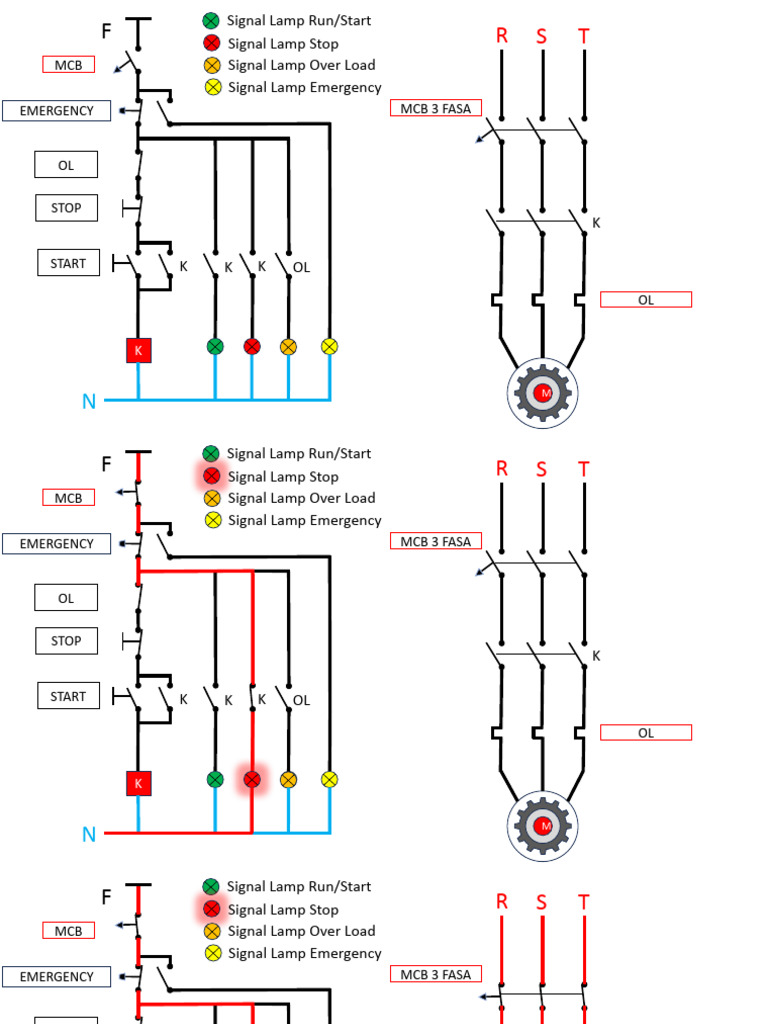 F

Signal Lamp Run/Start
Signal Lamp Stop
Signal Lamp Over Load
Signal Lamp Emergency

MCB
EMERGENCY
OL
STOP
START
K
K
K
OL
K
N

R S T
MCB 3 FASA
K
OL
M

F

Signal Lamp Run/Start
Signal Lamp Stop
Signal Lamp Over Load
Signal Lamp Emergency

MCB
EMERGENCY
OL
STOP
START
K
K
K
OL
K
N

R S T
MCB 3 FASA
K
OL
M

F

Signal Lamp Run/Start
Signal Lamp Stop
Signal Lamp Over Load
Signal Lamp Emergency

MCB
EMERGENCY

R S T
MCB 3 FASA