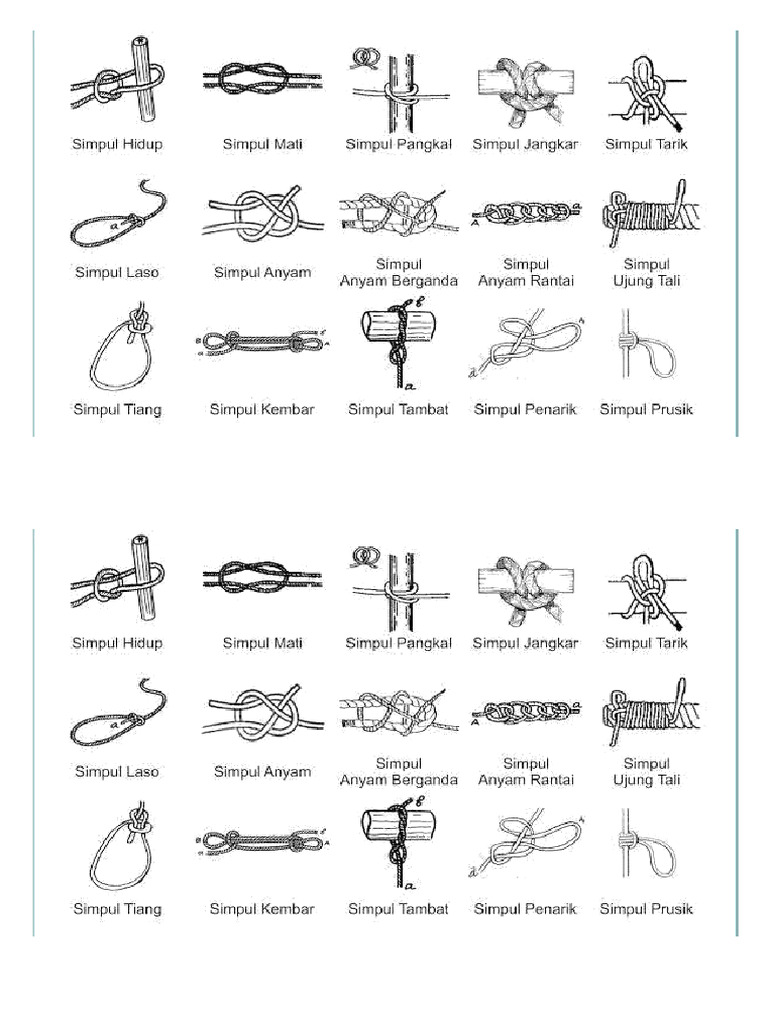 Simpul Hidup
Simpul Mati
Simpul Pangkal
Simpul Jangkar
Simpul Tarik

Simpul Laso
Simpul Anyam
Simpul Anyam Berganda
Simpul Anyam Rantai
Simpul Ujung Tali

Simpul Tiang
Simpul Kembar
Simpul Tambat
Simpul Penarik
Simpul Prusik

Simpul Hidup
Simpul Mati
Simpul Pangkal
Simpul Jangkar
Simpul Tarik

Simpul Laso
Simpul Anyam
Simpul Anyam Berganda
Simpul Anyam Rantai
Simpul Ujung Tali

Simpul Tiang
Simpul Kembar
Simpul Tambat
Simpul Penarik
Simpul Prusik