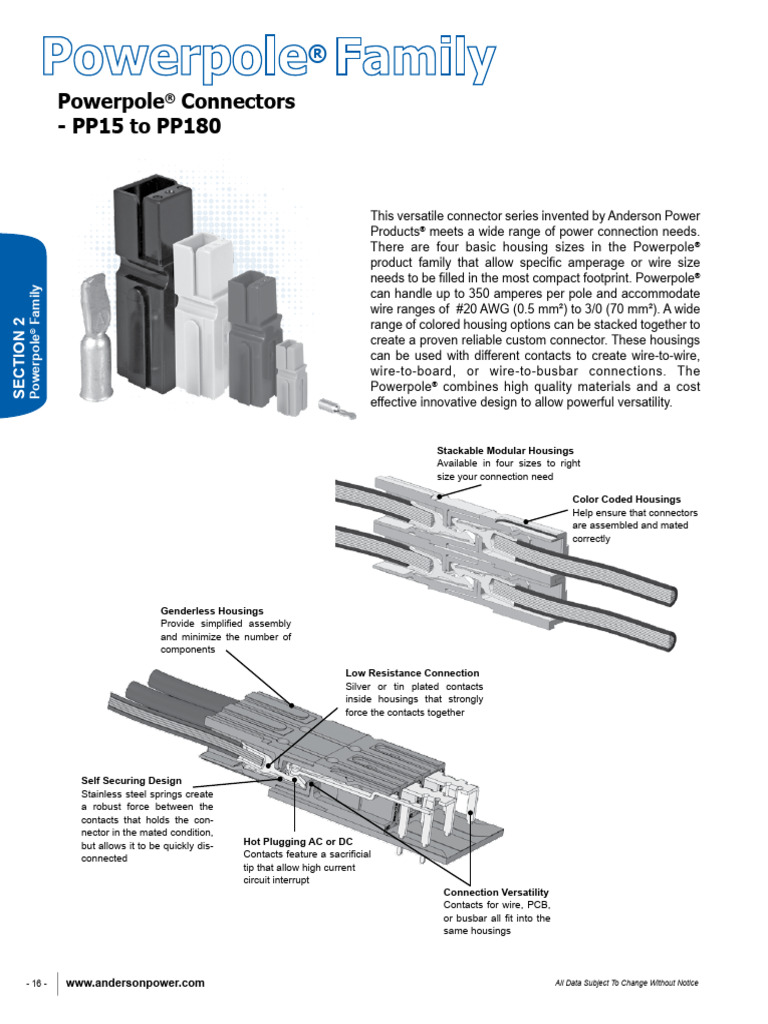 Powerpole® Family

Powerpole® Connectors - PP15 to PP180

SECTION 2
Powerpole® Family

This versatile connector series invented by Anderson Power Products® meets a wide range of power connection needs. There are four basic housing sizes in the Powerpole® product family that allow specific amperage or wire size needs to be filled in the most compact footprint. Powerpole® can handle up to 350 amperes per pole and accommodate wire ranges of #20 AWG (0.5 mm²) to 3/0 (70 mm²). A wide range of colored housing options can be stacked together to create a proven reliable custom connector. These housings can be used with different contacts to create wire-to-wire, wire-to-board, or wire-to-busbar connections. The Powerpole® combines high quality materials and a cost effective innovative design to allow powerful versatility.

Stackable Modular Housings
Available in four sizes to right size your connection need

Color Coded Housings
Help ensure that connectors are assembled and mated correctly

Genderless Housings
Provide simplified assembly and minimize the number of components

Low Resistance Connection
Silver or tin plated contacts inside housings that strongly force the contacts together

Self Securing Design
Stainless steel springs create a robust force between the contacts that holds the connector in the mated condition, but allows it to be quickly disconnected

Hot Plugging AC or DC
Contacts feature a sacrificial tip that allow high current circuit interrupt

Connection Versatility
Contacts for wire, PCB, or busbar all fit into the same housings

- 16 -
www.andersonpower.com
All Data Subject To Change Without Notice