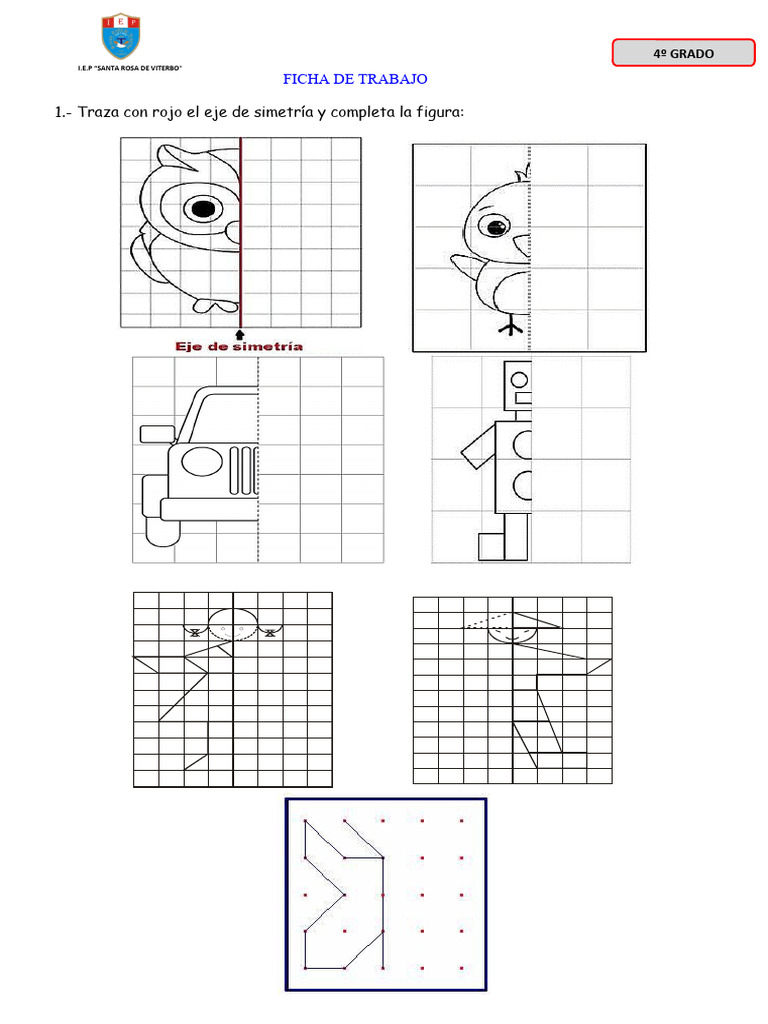 I E P

I.E.P "SANTA ROSA DE VITERBO"

4º GRADO

FICHA DE TRABAJO

1.- Traza con rojo el eje de simetría y completa la figura:

Eje de simetría