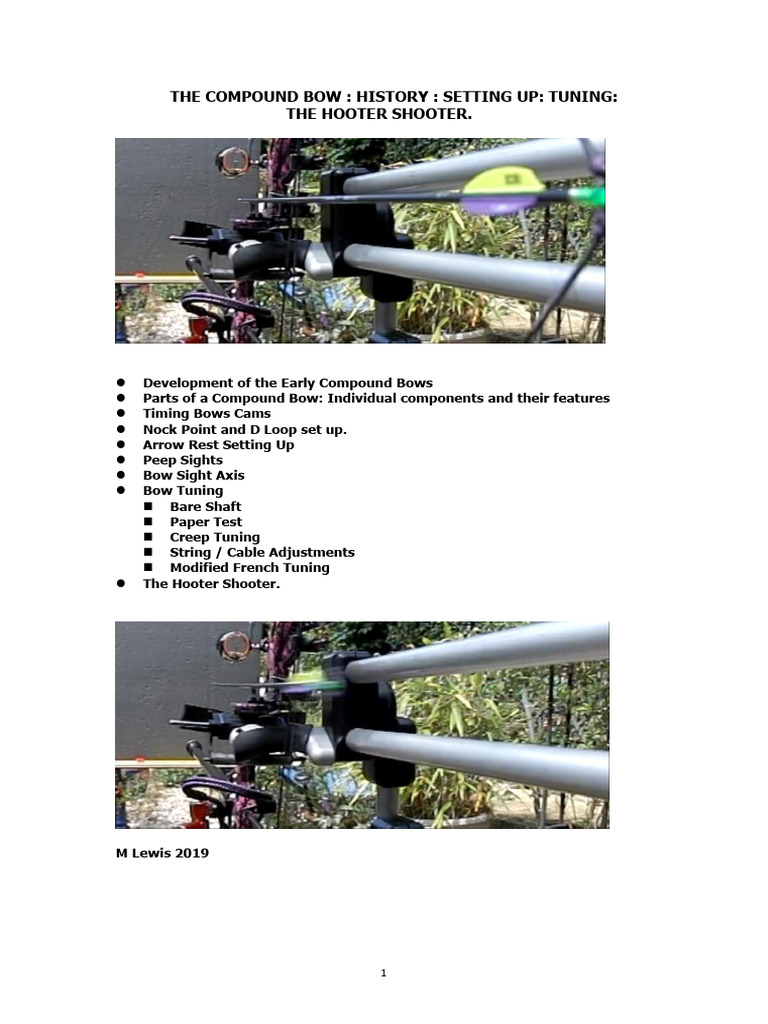 THE COMPOUND BOW : HISTORY : SETTING UP: TUNING: THE HOOTER SHOOTER.

- Development of the Early Compound Bows
- Parts of a Compound Bow: Individual components and their features
- Timing Bows Cams
- Nock Point and D Loop set up.
- Arrow Rest Setting Up
- Peep Sights
- Bow Sight Axis
- Bow Tuning
  - Bare Shaft
  - Paper Test
  - Creep Tuning
  - String / Cable Adjustments
  - Modified French Tuning
- The Hooter Shooter.

M Lewis 2019

1