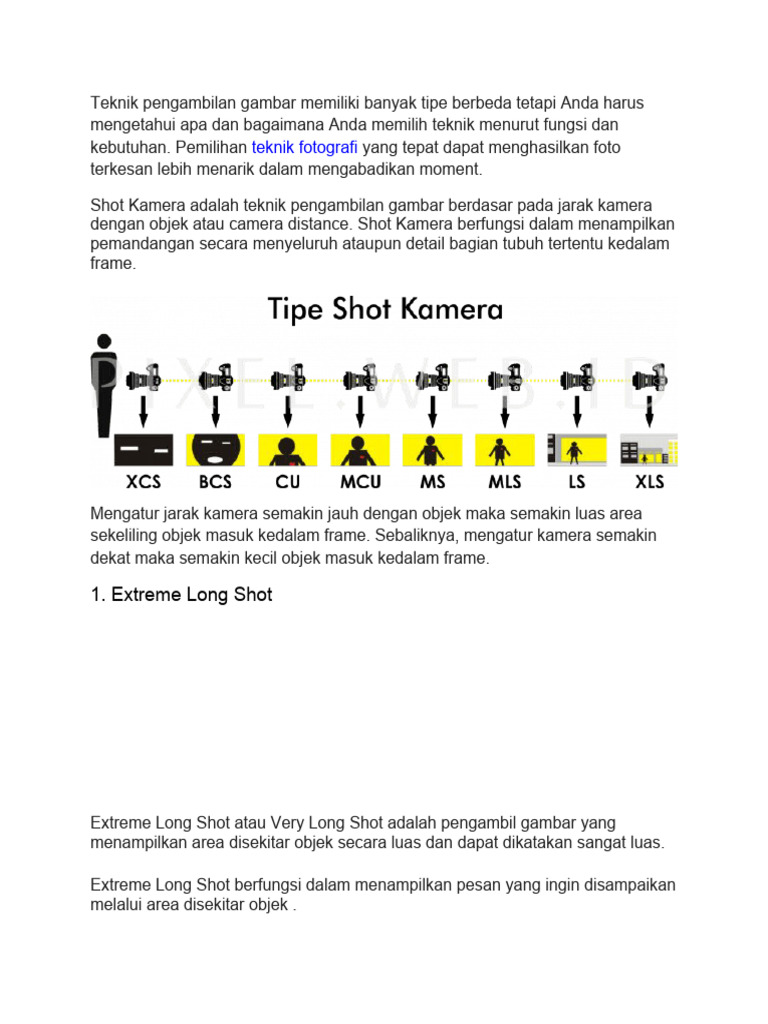 Teknik pengambilan gambar memiliki banyak tipe berbeda tetapi Anda harus mengetahui apa dan bagaimana Anda memilih teknik menurut fungsi dan kebutuhan. Pemilihan teknik fotografi yang tepat dapat menghasilkan foto terkesan lebih menarik dalam mengabadikan moment.

Shot Kamera adalah teknik pengambilan gambar berdasar pada jarak kamera dengan objek atau camera distance. Shot Kamera berfungsi dalam menampilkan pemandangan secara menyeluruh ataupun detail bagian tubuh tertentu kedalam frame.

Tipe Shot Kamera

PIXEL.WEB.ID

XCS BCS CU MCU MS MLS LS XLS

Mengatur jarak kamera semakin jauh dengan objek maka semakin luas area sekeliling objek masuk kedalam frame. Sebaliknya, mengatur kamera semakin dekat maka semakin kecil objek masuk kedalam frame.

1. Extreme Long Shot

Extreme Long Shot atau Very Long Shot adalah pengambil gambar yang menampilkan area disekitar objek secara luas dan dapat dikatakan sangat luas.

Extreme Long Shot berfungsi dalam menampilkan pesan yang ingin disampaikan melalui area disekitar objek .