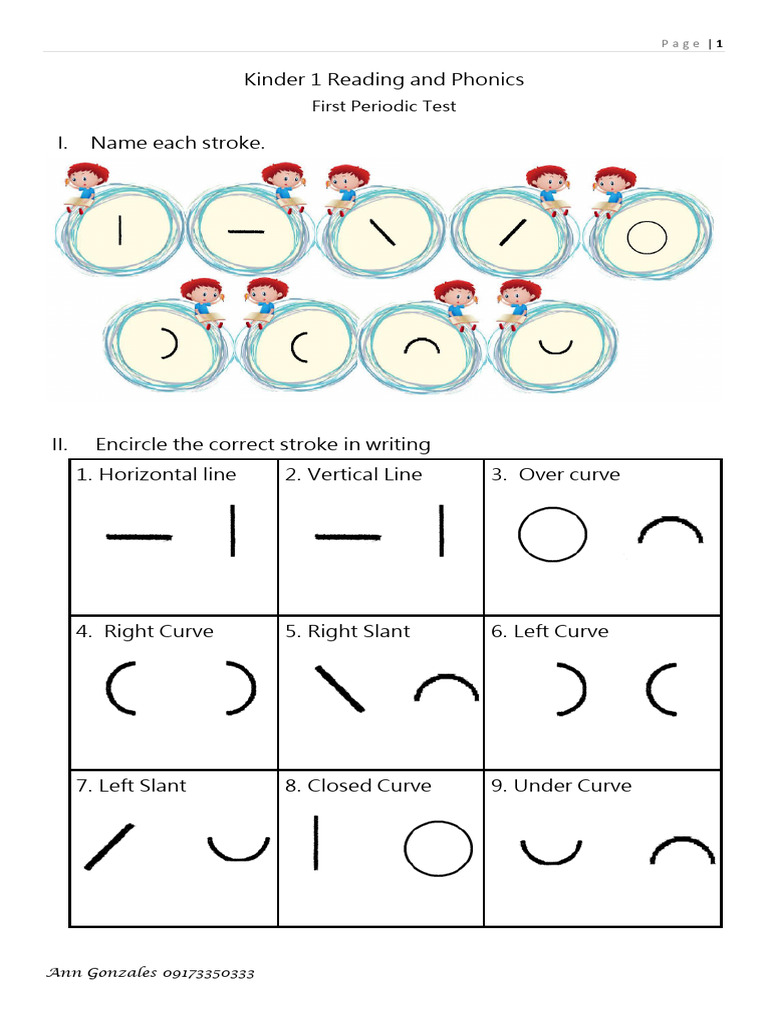 Page | 1

Kinder 1 Reading and Phonics
First Periodic Test

I. Name each stroke.

II. Encircle the correct stroke in writing

| 1. Horizontal line | 2. Vertical Line | 3. Over curve |
|---|---|---|
| 4. Right Curve | 5. Right Slant | 6. Left Curve |
| 7. Left Slant | 8. Closed Curve | 9. Under Curve |

Ann Gonzales 09173350333