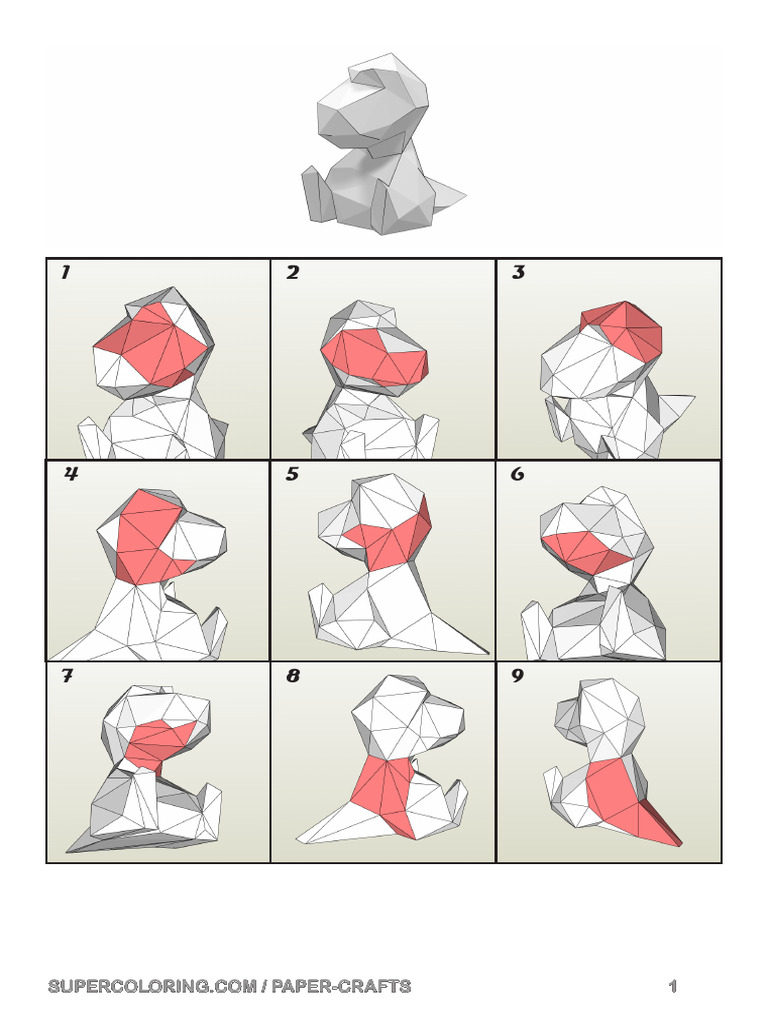 1

2

3

4

5

6

7

8

9

SUPERCOLORING.COM / PAPER-CRAFTS

1