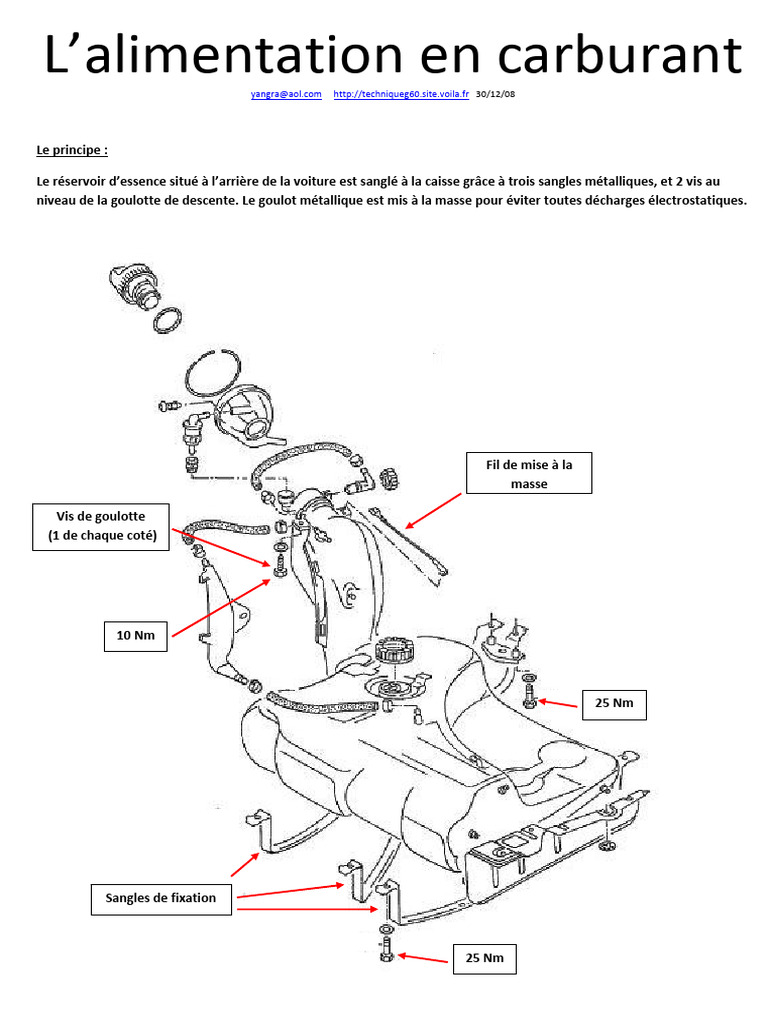 L’alimentation en carburant

yangra@aol.com http://techniqueg60.site.voila.fr 30/12/08

Le principe :

Le réservoir d’essence situé à l’arrière de la voiture est sanglé à la caisse grâce à trois sangles métalliques, et 2 vis au niveau de la goulotte de descente. Le goulot métallique est mis à la masse pour éviter toutes décharges électrostatiques.

Fil de mise à la masse

Vis de goulotte (1 de chaque coté)

10 Nm

25 Nm

Sangles de fixation

25 Nm