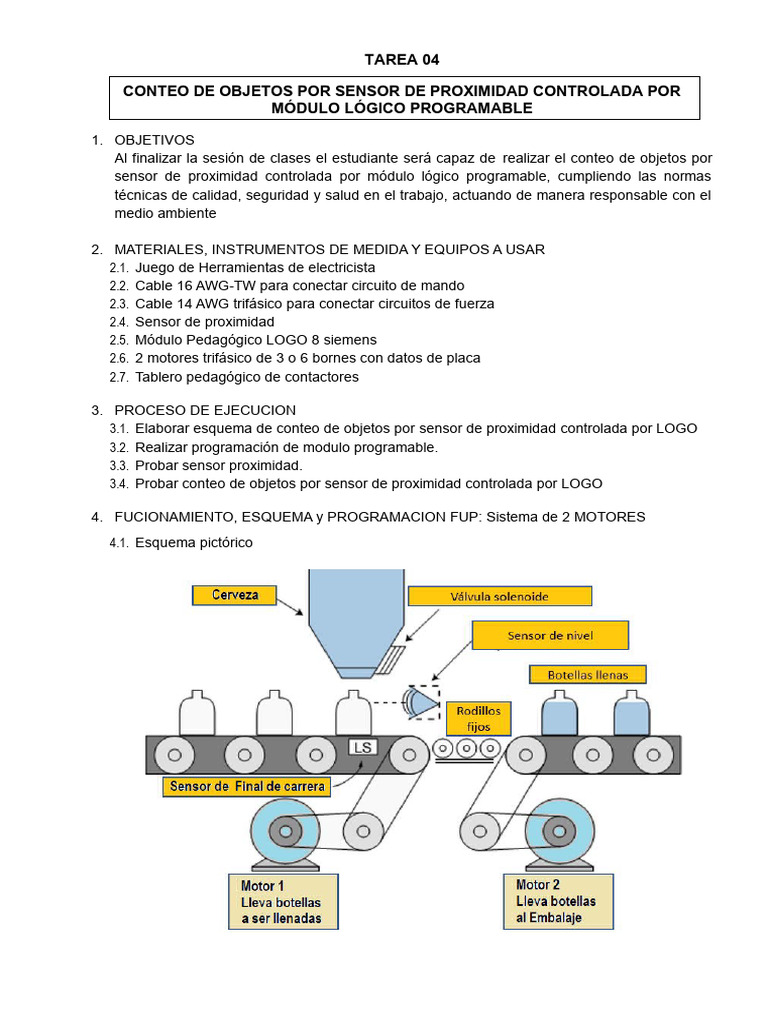 TAREA 04

CONTEO DE OBJETOS POR SENSOR DE PROXIMIDAD CONTROLADA POR MÓDULO LÓGICO PROGRAMABLE

1. OBJETIVOS
Al finalizar la sesión de clases el estudiante será capaz de realizar el conteo de objetos por sensor de proximidad controlada por módulo lógico programable, cumpliendo las normas técnicas de calidad, seguridad y salud en el trabajo, actuando de manera responsable con el medio ambiente

2. MATERIALES, INSTRUMENTOS DE MEDIDA Y EQUIPOS A USAR
2.1. Juego de Herramientas de electricista
2.2. Cable 16 AWG-TW para conectar circuito de mando
2.3. Cable 14 AWG trifásico para conectar circuitos de fuerza
2.4. Sensor de proximidad
2.5. Módulo Pedagógico LOGO 8 siemens
2.6. 2 motores trifásico de 3 o 6 bornes con datos de placa
2.7. Tablero pedagógico de contactores

3. PROCESO DE EJECUCION
3.1. Elaborar esquema de conteo de objetos por sensor de proximidad controlada por LOGO
3.2. Realizar programación de modulo programable.
3.3. Probar sensor proximidad.
3.4. Probar conteo de objetos por sensor de proximidad controlada por LOGO

4. FUCIONAMIENTO, ESQUEMA y PROGRAMACION FUP: Sistema de 2 MOTORES
4.1. Esquema pictórico

Cerveza
Válvula solenoide
Sensor de nivel
Botellas llenas
Rodillos fijos
LS
Sensor de Final de carrera
Motor 1 Lleva botellas a ser llenadas
Motor 2 Lleva botellas al Embalaje