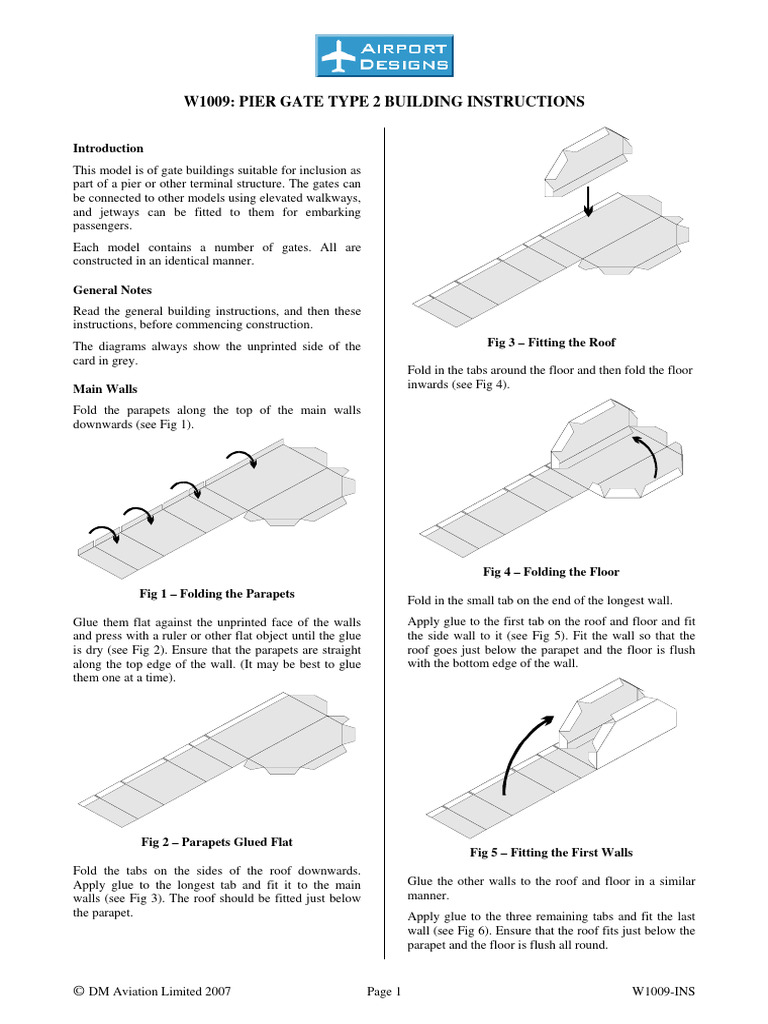 AIRPORT DESIGNS

W1009: PIER GATE TYPE 2 BUILDING INSTRUCTIONS

Introduction

This model is of gate buildings suitable for inclusion as part of a pier or other terminal structure. The gates can be connected to other models using elevated walkways, and jetways can be fitted to them for embarking passengers.

Each model contains a number of gates. All are constructed in an identical manner.

General Notes

Read the general building instructions, and then these instructions, before commencing construction.

The diagrams always show the unprinted side of the card in grey.

Main Walls

Fold the parapets along the top of the main walls downwards (see Fig 1).

Fig 1 – Folding the Parapets

Glue them flat against the unprinted face of the walls and press with a ruler or other flat object until the glue is dry (see Fig 2). Ensure that the parapets are straight along the top edge of the wall. (It may be best to glue them one at a time).

Fig 2 – Parapets Glued Flat

Fold the tabs on the sides of the roof downwards. Apply glue to the longest tab and fit it to the main walls (see Fig 3). The roof should be fitted just below the parapet.

Fig 3 – Fitting the Roof

Fold in the tabs around the floor and then fold the floor inwards (see Fig 4).

Fig 4 – Folding the Floor

Fold in the small tab on the end of the longest wall.

Apply glue to the first tab on the roof and floor and fit the side wall to it (see Fig 5). Fit the wall so that the roof goes just below the parapet and the floor is flush with the bottom edge of the wall.

Fig 5 – Fitting the First Walls

Glue the other walls to the roof and floor in a similar manner.

Apply glue to the three remaining tabs and fit the last wall (see Fig 6). Ensure that the roof fits just below the parapet and the floor is flush all round.

© DM Aviation Limited 2007     Page 1     W1009-INS