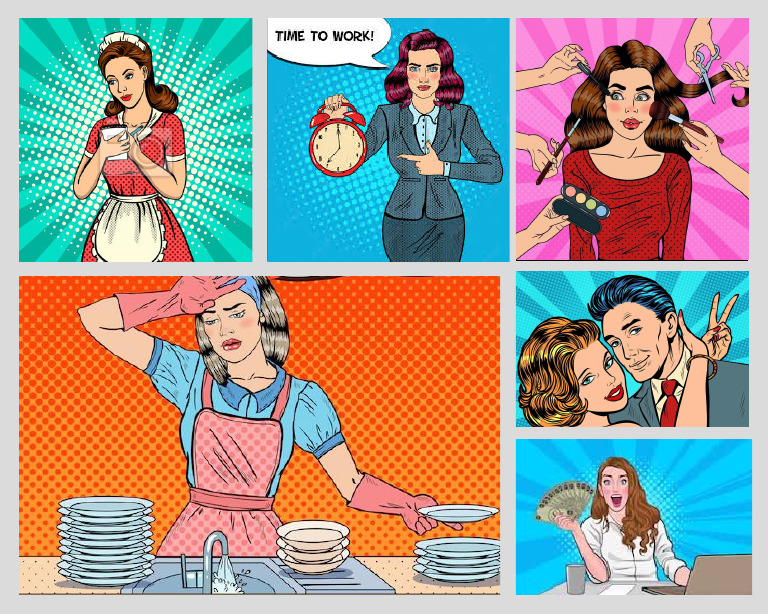 TIME TO WORK!