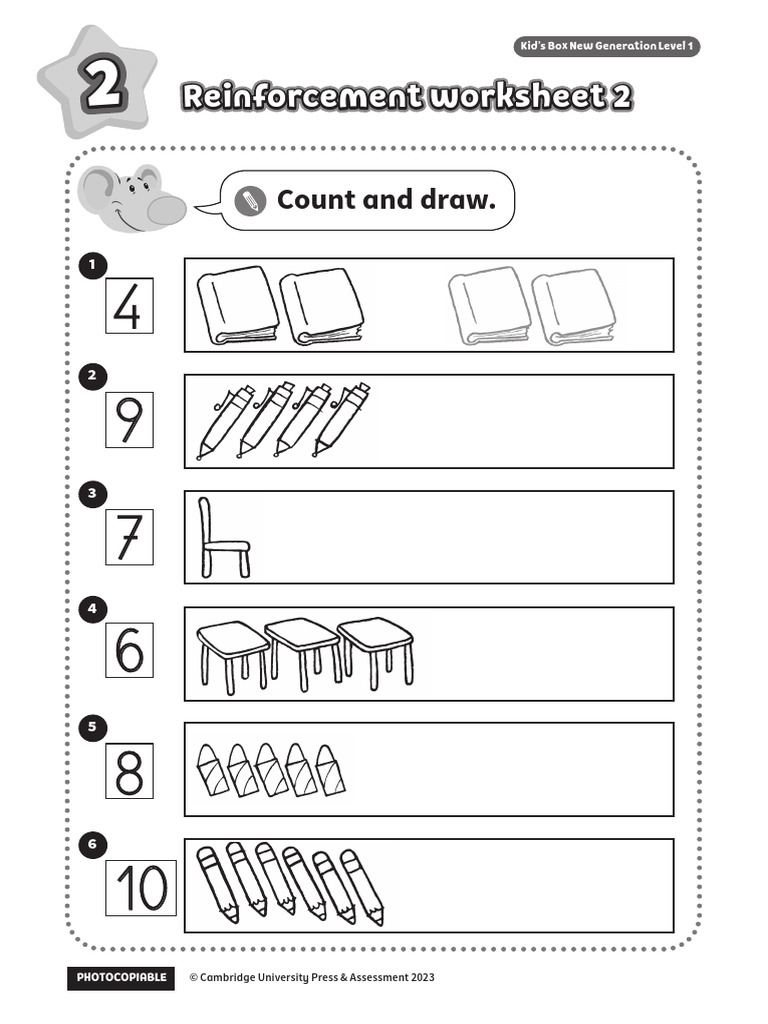 Kid's Box New Generation Level 1

2

Reinforcement worksheet 2

Count and draw.

1 4

2 9

3 7

4 6

5 8

6 10

PHOTOCOPIABLE © Cambridge University Press & Assessment 2023