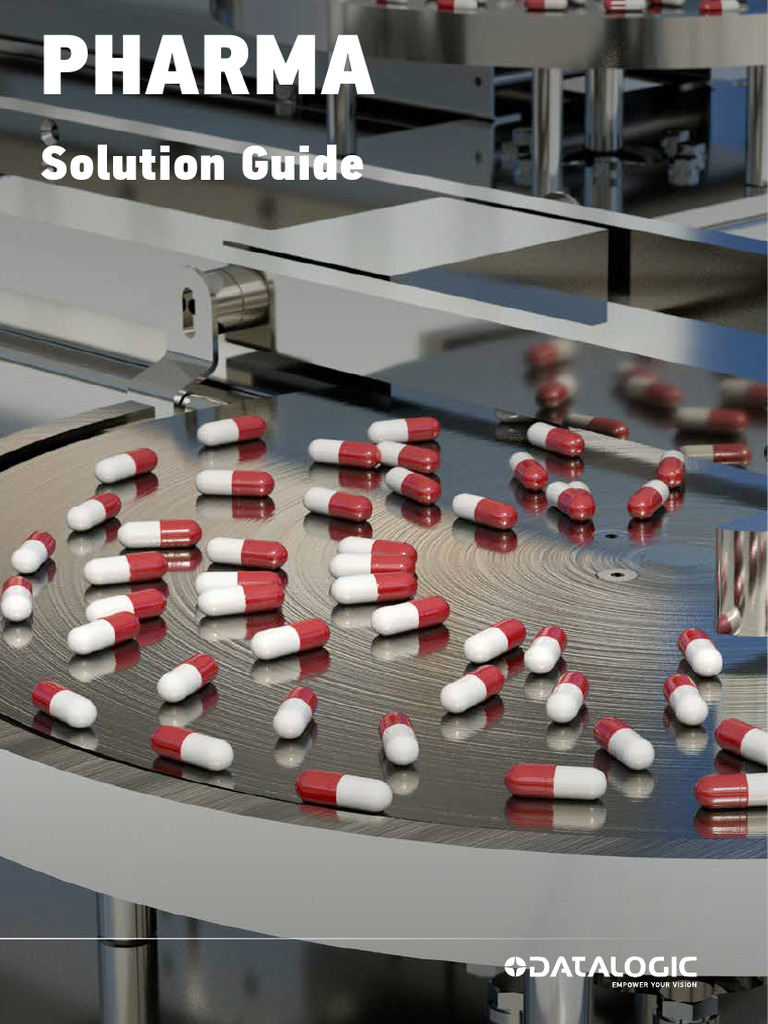 PHARMA
Solution Guide

DATALOGIC
EMPOWER YOUR VISION