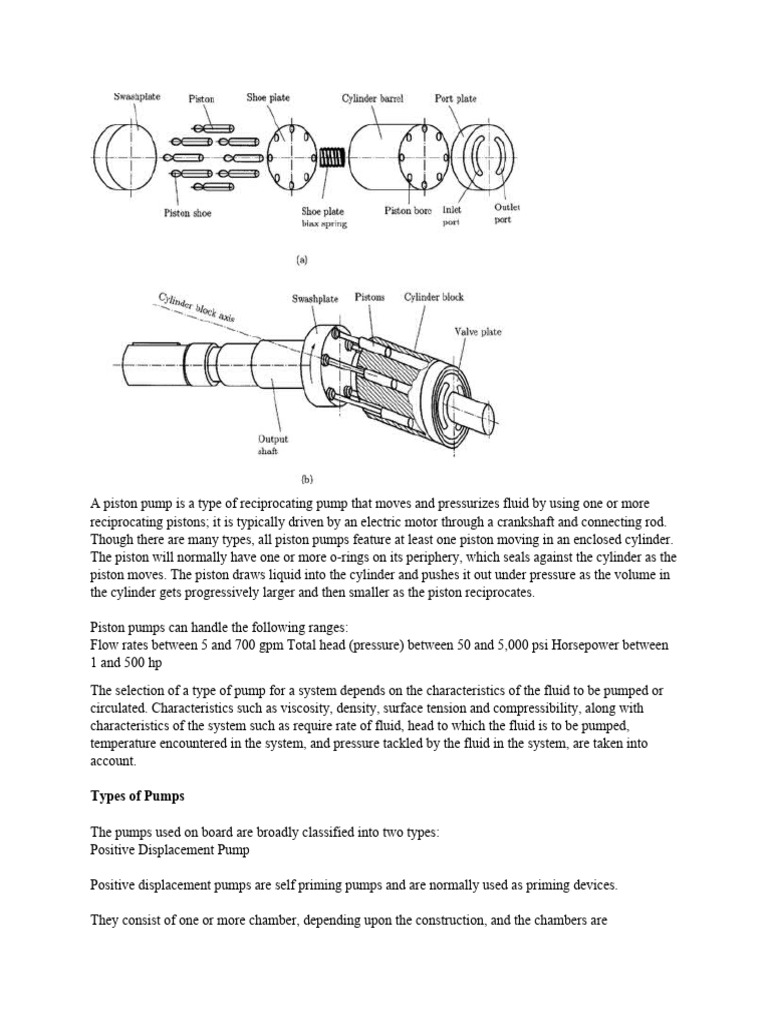 Swashplate
Piston
Shoe plate
Cylinder barrel
Port plate
Piston shoe
Shoe plate
biax spring
Piston bore
Inlet port
Outlet port

(a)

Cylinder block axis
Swashplate
Pistons
Cylinder block
Valve plate
Output shaft

(b)

A piston pump is a type of reciprocating pump that moves and pressurizes fluid by using one or more reciprocating pistons; it is typically driven by an electric motor through a crankshaft and connecting rod. Though there are many types, all piston pumps feature at least one piston moving in an enclosed cylinder. The piston will normally have one or more o-rings on its periphery, which seals against the cylinder as the piston moves. The piston draws liquid into the cylinder and pushes it out under pressure as the volume in the cylinder gets progressively larger and then smaller as the piston reciprocates.

Piston pumps can handle the following ranges:
Flow rates between 5 and 700 gpm Total head (pressure) between 50 and 5,000 psi Horsepower between 1 and 500 hp

The selection of a type of pump for a system depends on the characteristics of the fluid to be pumped or circulated. Characteristics such as viscosity, density, surface tension and compressibility, along with characteristics of the system such as require rate of fluid, head to which the fluid is to be pumped, temperature encountered in the system, and pressure tackled by the fluid in the system, are taken into account.

Types of Pumps

The pumps used on board are broadly classified into two types:
Positive Displacement Pump

Positive displacement pumps are self priming pumps and are normally used as priming devices.

They consist of one or more chamber, depending upon the construction, and the chambers are