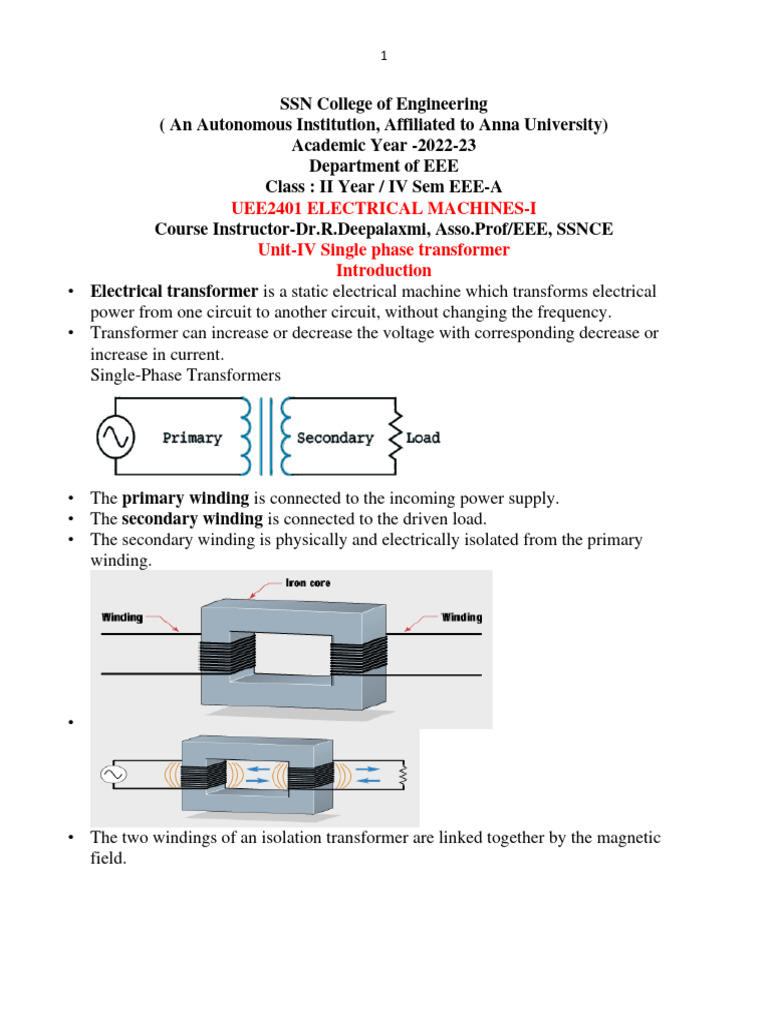 1

SSN College of Engineering
( An Autonomous Institution, Affiliated to Anna University)
Academic Year -2022-23
Department of EEE
Class : II Year / IV Sem EEE-A
UEE2401 ELECTRICAL MACHINES-I
Course Instructor-Dr.R.Deepalaxmi, Asso.Prof/EEE, SSNCE
Unit-IV Single phase transformer
Introduction

• Electrical transformer is a static electrical machine which transforms electrical power from one circuit to another circuit, without changing the frequency.
• Transformer can increase or decrease the voltage with corresponding decrease or increase in current.
Single-Phase Transformers

Primary
Secondary
Load

• The primary winding is connected to the incoming power supply.
• The secondary winding is connected to the driven load.
• The secondary winding is physically and electrically isolated from the primary winding.

Iron core
Winding
Winding

•

• The two windings of an isolation transformer are linked together by the magnetic field.